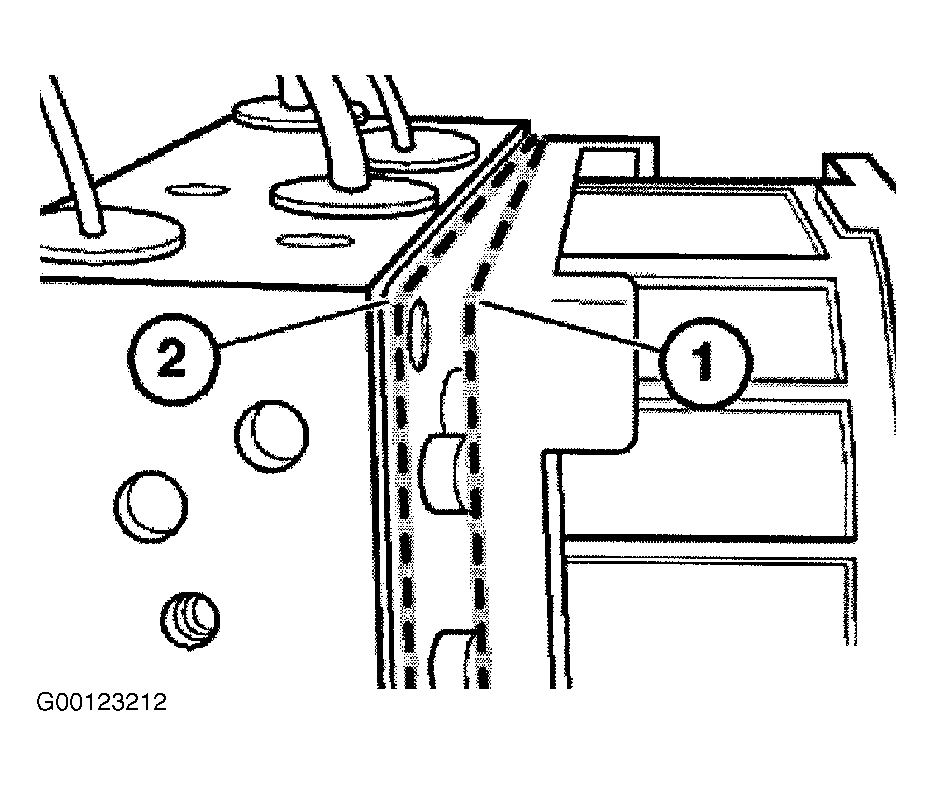 2
1
G00123212