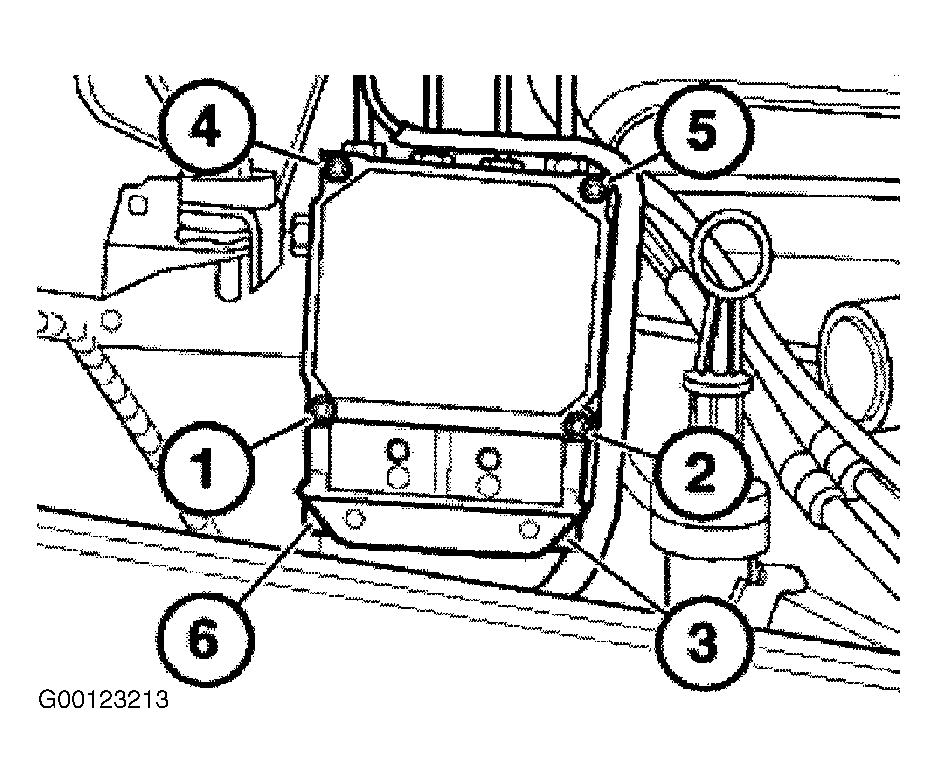 4
5
1
2
6
3
G00123213