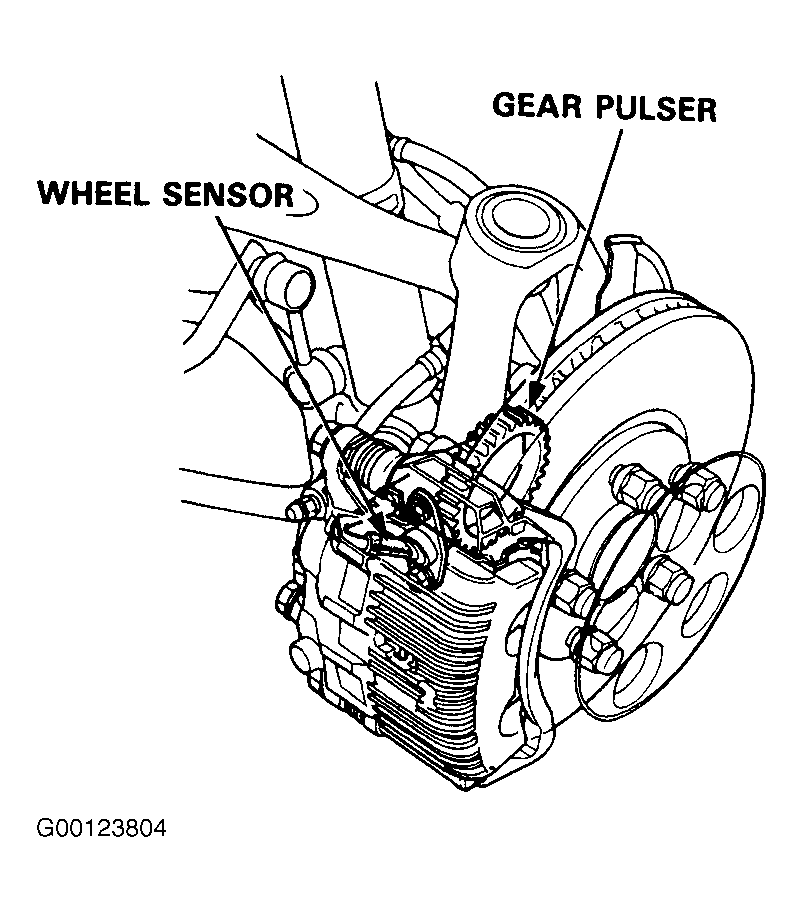 GEAR PULSER

WHEEL SENSOR

G00123804