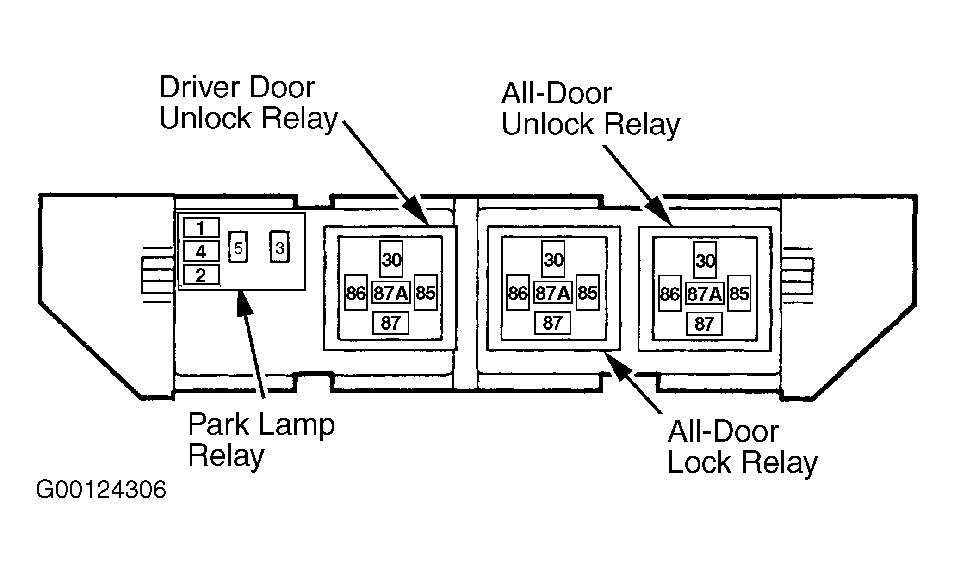 Driver Door Unlock Relay

All-Door Unlock Relay

1
4
2
5
3

30
86 87A 85
87

30
86 87A 85
87

30
86 87A 85
87

Park Lamp Relay

All-Door Lock Relay

G00124306