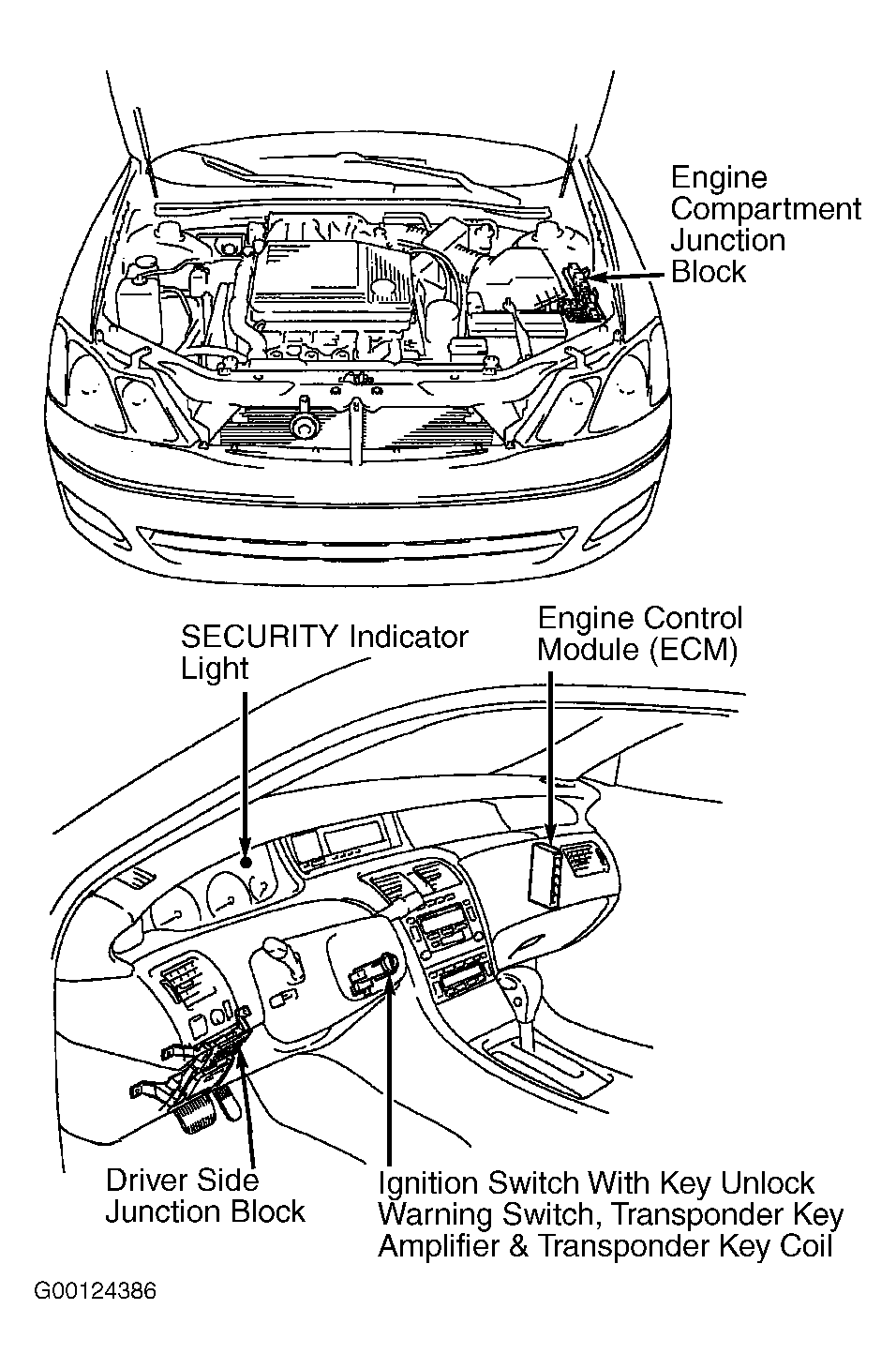 Engine Compartment Junction Block

SECURITY Indicator Light

Engine Control Module (ECM)

Driver Side Junction Block

Ignition Switch With Key Unlock Warning Switch, Transponder Key Amplifier & Transponder Key Coil

G00124386