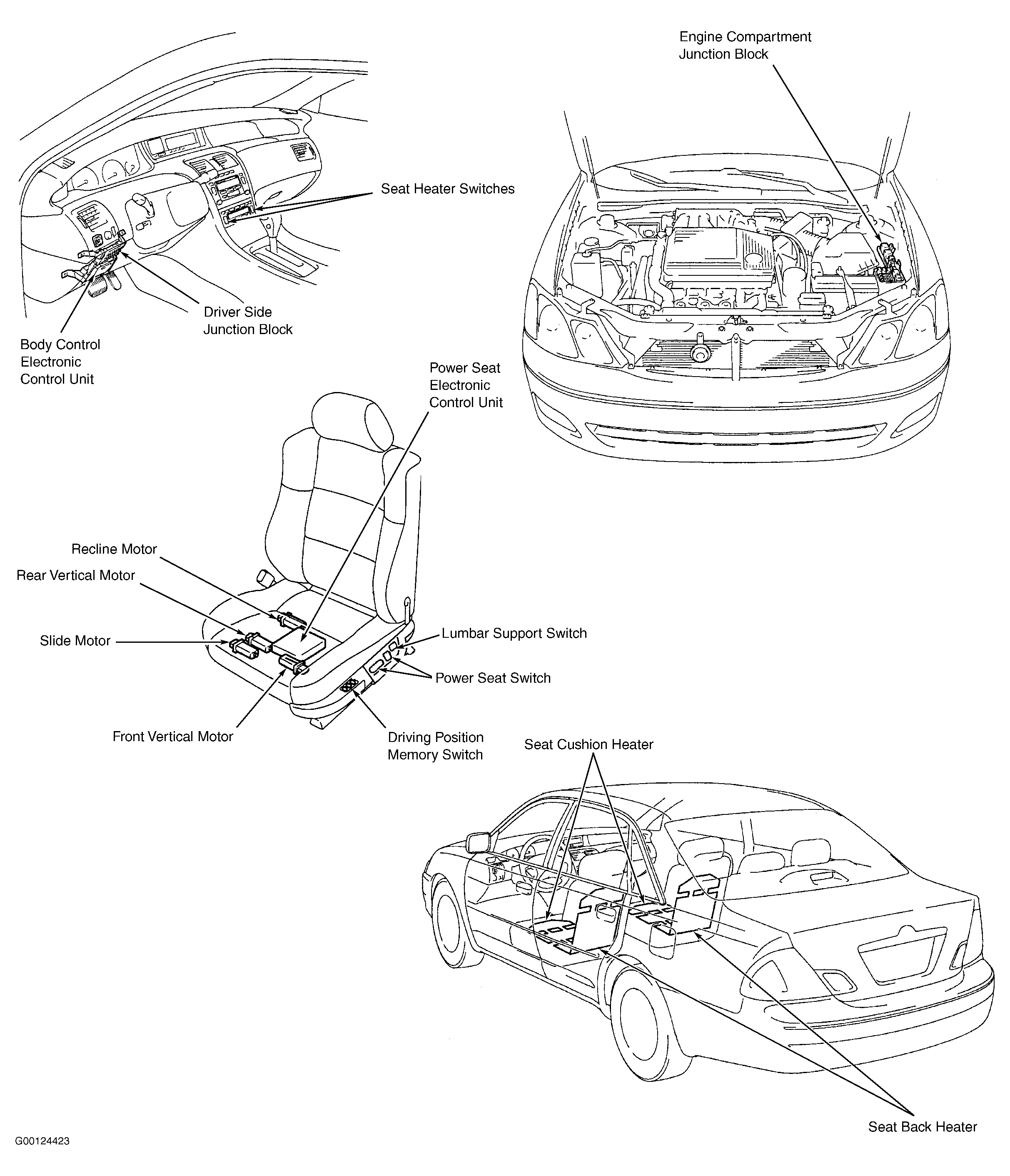 Engine Compartment Junction Block

Seat Heater Switches

Driver Side Junction Block

Body Control Electronic Control Unit

Power Seat Electronic Control Unit

Recline Motor

Rear Vertical Motor

Slide Motor

Lumbar Support Switch

Power Seat Switch

Front Vertical Motor

Driving Position Memory Switch

Seat Cushion Heater

Seat Back Heater

G00124423