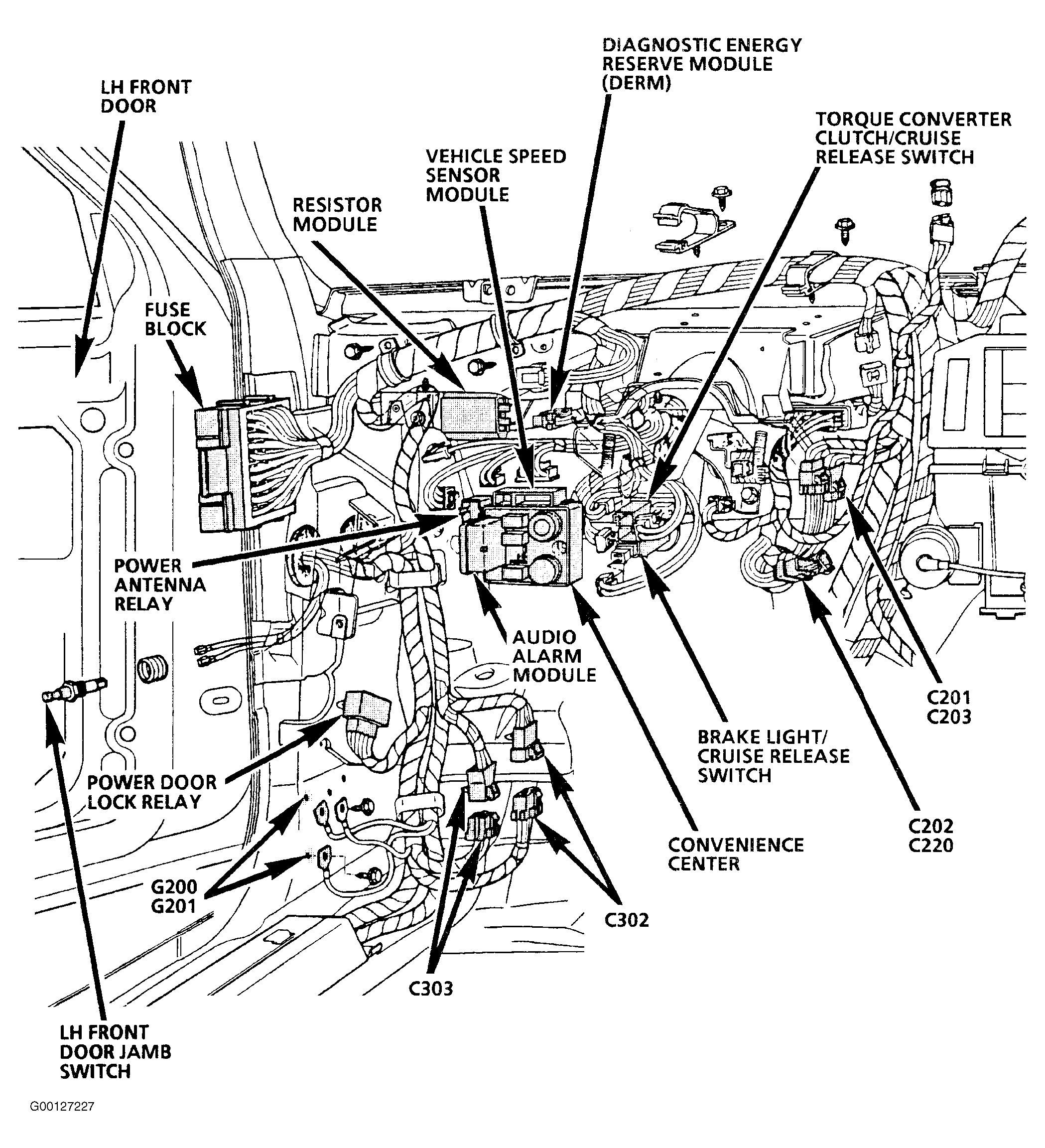 DIAGNOSTIC ENERGY RESERVE MODULE (DERM)

LH FRONT DOOR

TORQUE CONVERTER CLUTCH/CRUISE RELEASE SWITCH

VEHICLE SPEED SENSOR MODULE

RESISTOR MODULE

FUSE BLOCK

POWER ANTENNA RELAY

AUDIO ALARM MODULE

C201 C203

BRAKE LIGHT/ CRUISE RELEASE SWITCH

POWER DOOR LOCK RELAY

C202 C220

CONVENIENCE CENTER

G200 G201

C302

C303

LH FRONT DOOR JAMB SWITCH

G00127227