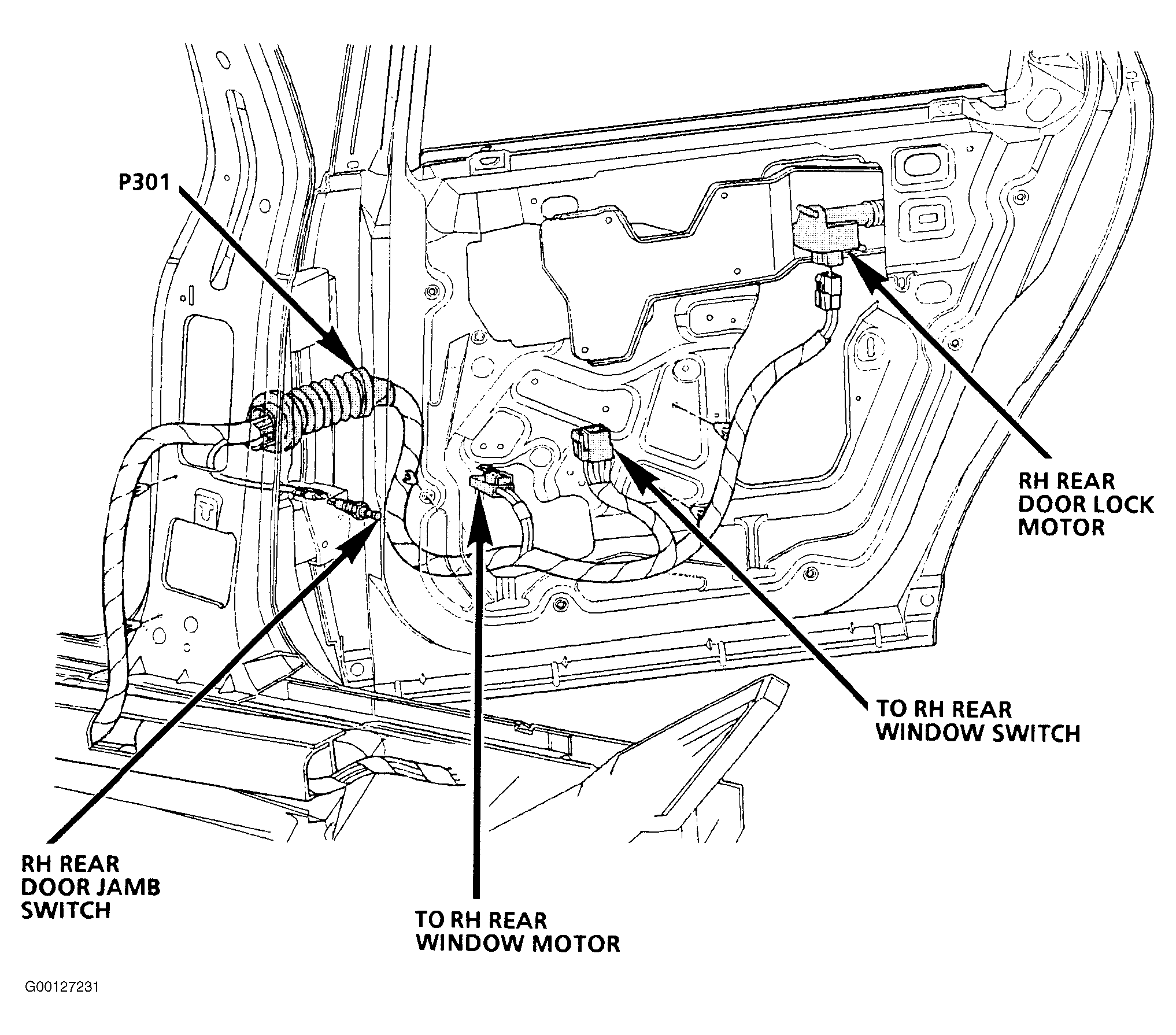 P301

RH REAR DOOR LOCK MOTOR

TO RH REAR WINDOW SWITCH

RH REAR DOOR JAMB SWITCH

TO RH REAR WINDOW MOTOR

G00127231