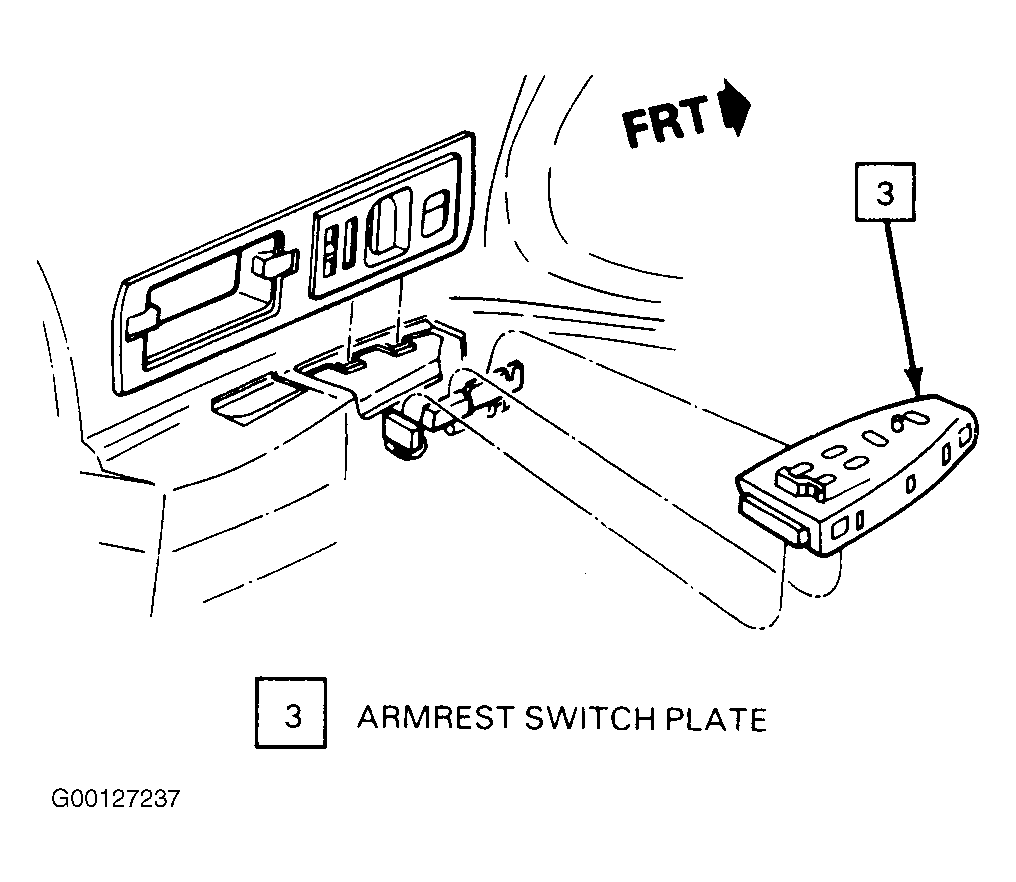 FRT

3

3 ARMREST SWITCH PLATE

G00127237