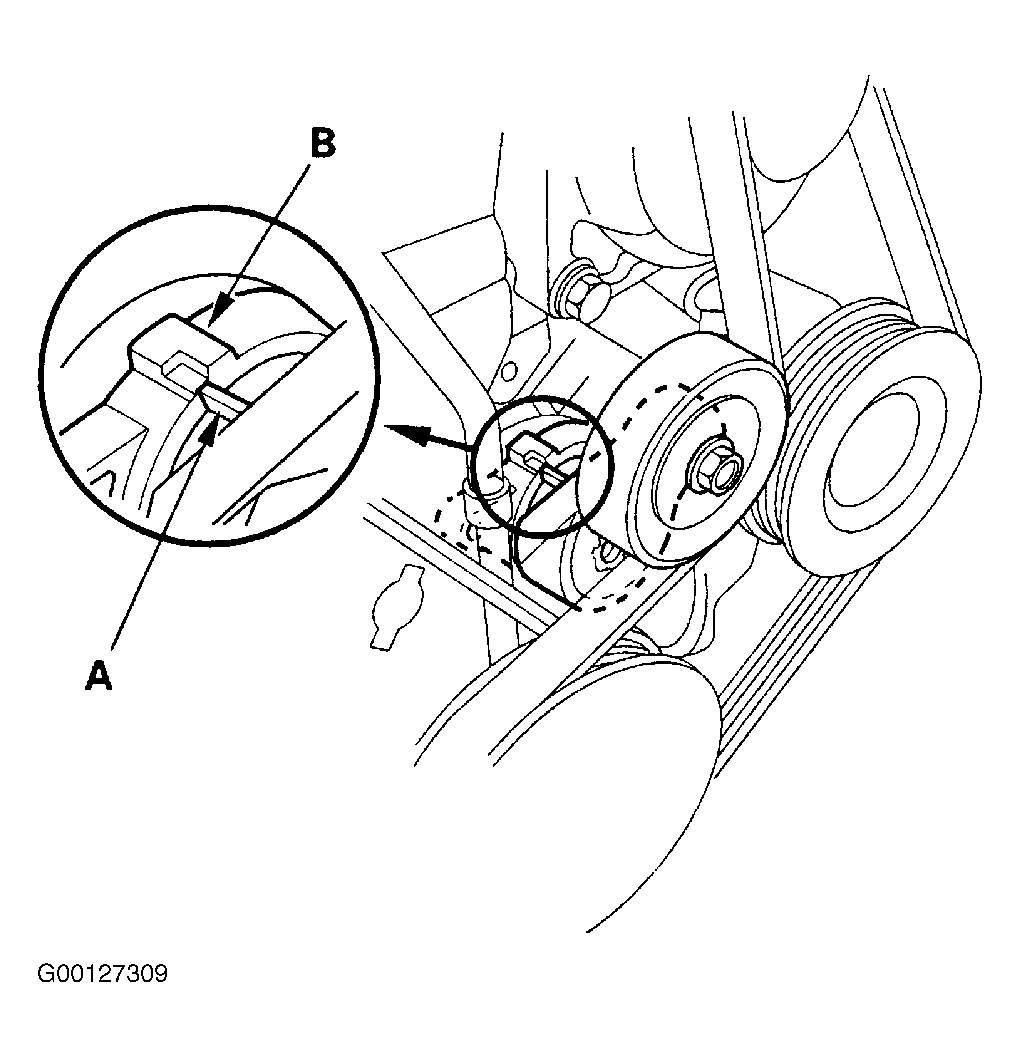 B

A

G00127309