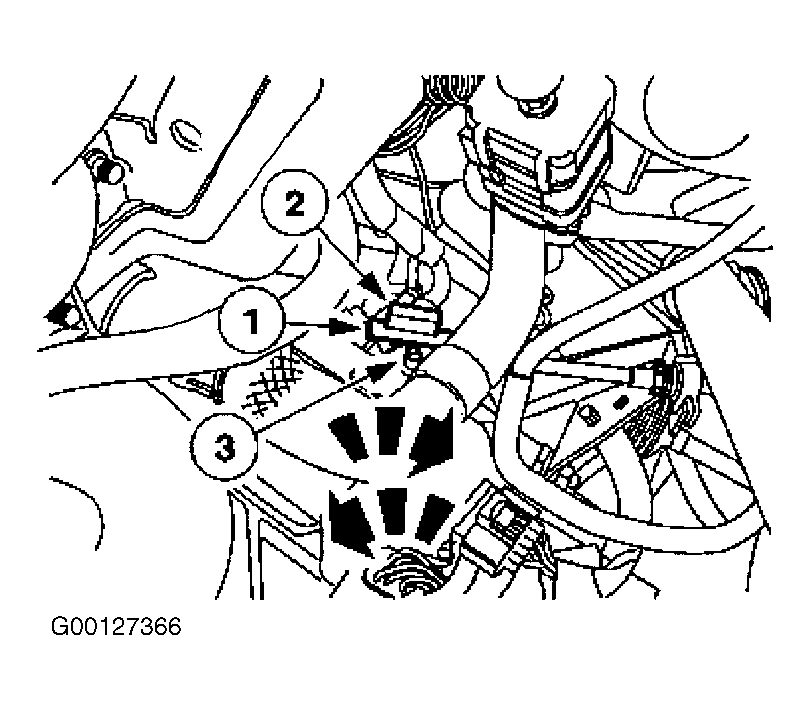 2
1
3
G00127366