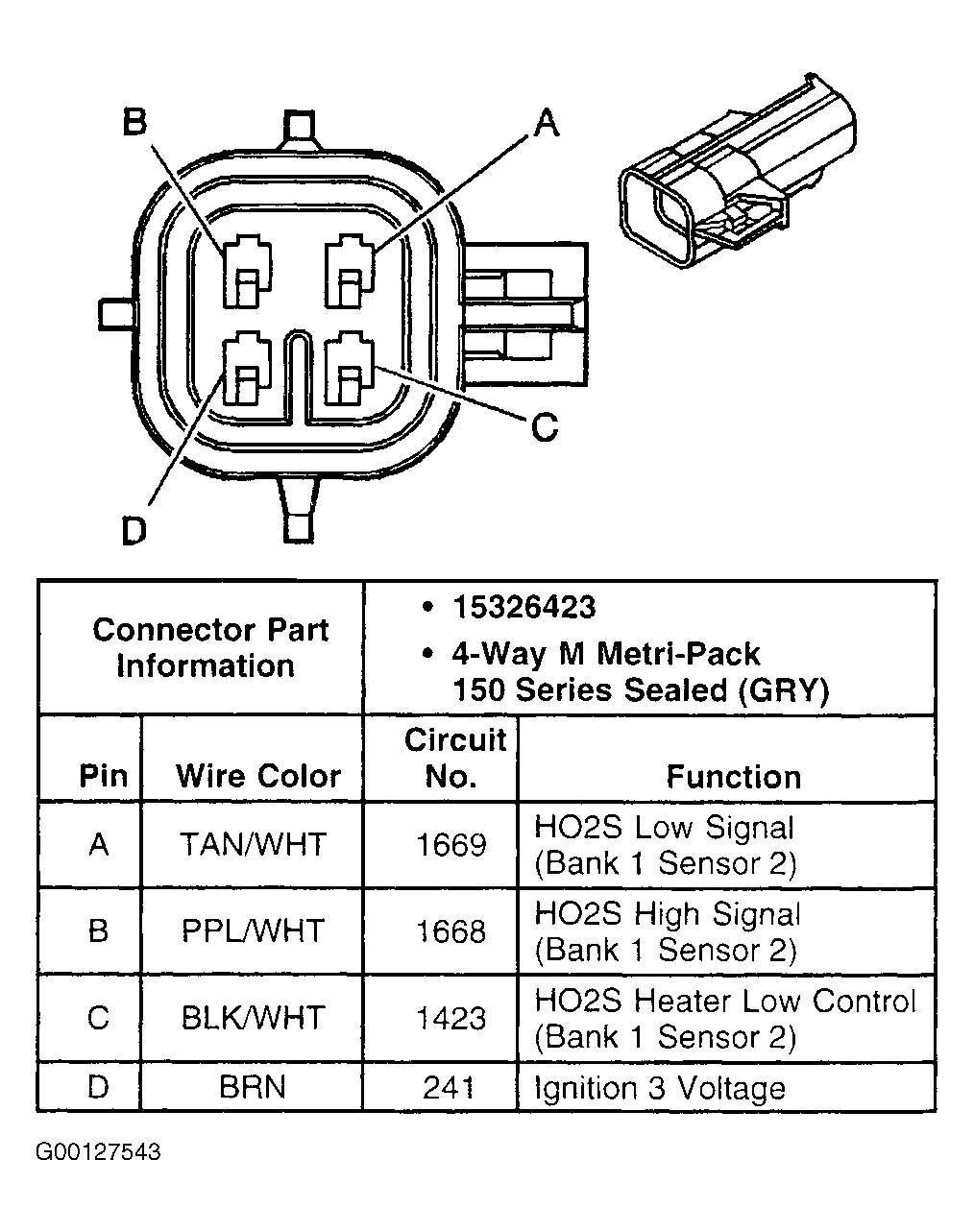 B

A

C

D

| Connector Part Information | | • 15326423 • 4-Way M Metri-Pack 150 Series Sealed (GRY) | |
|---|---|---|---|
| Pin | Wire Color | Circuit No. | Function |
| A | TAN/WHT | 1669 | HO2S Low Signal (Bank 1 Sensor 2) |
| B | PPL/WHT | 1668 | HO2S High Signal (Bank 1 Sensor 2) |
| C | BLK/WHT | 1423 | HO2S Heater Low Control (Bank 1 Sensor 2) |
| D | BRN | 241 | Ignition 3 Voltage |

G00127543