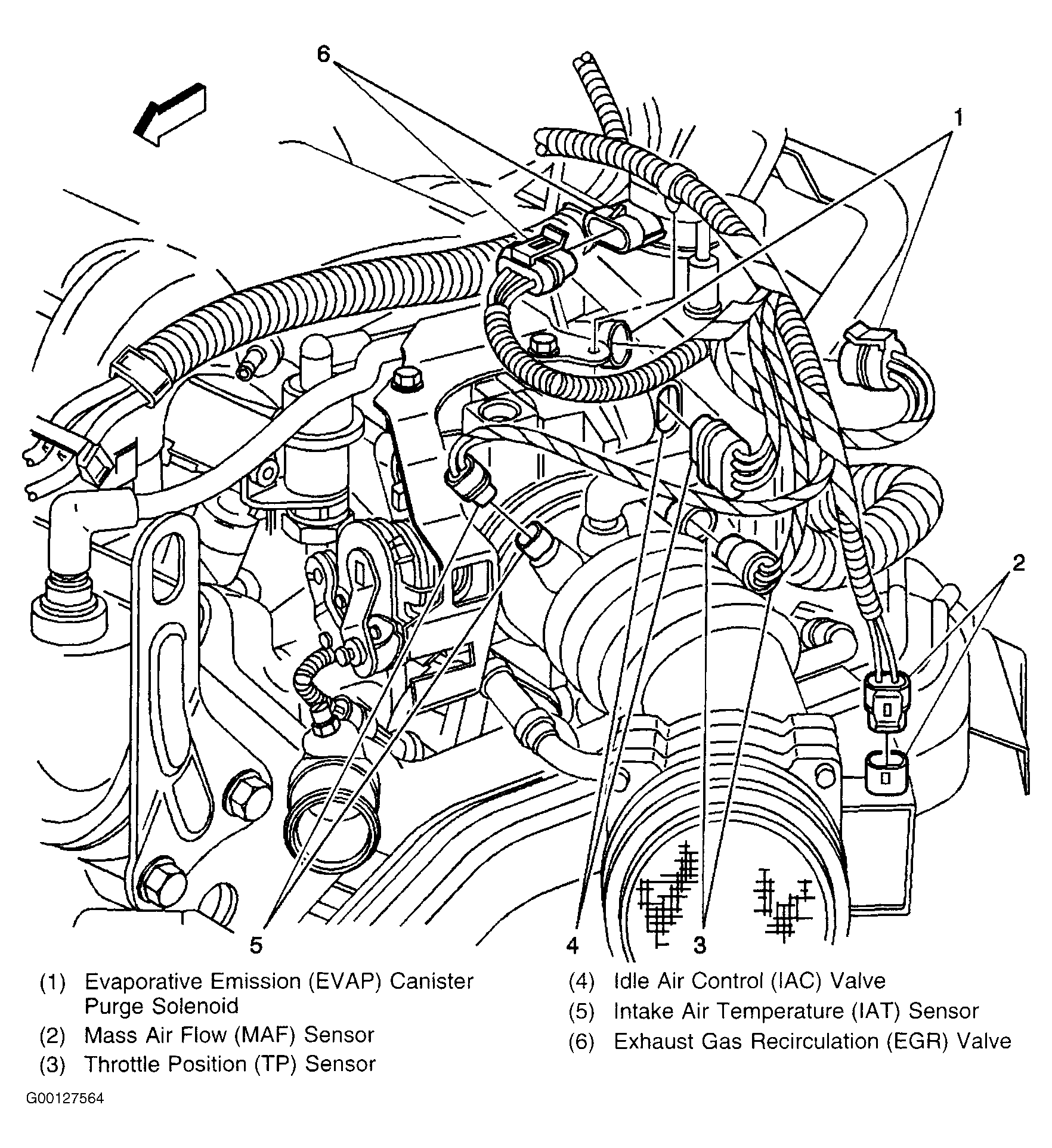 6

1

2

5

4

3

(1) Evaporative Emission (EVAP) Canister Purge Solenoid

(2) Mass Air Flow (MAF) Sensor

(3) Throttle Position (TP) Sensor

(4) Idle Air Control (IAC) Valve

(5) Intake Air Temperature (IAT) Sensor

(6) Exhaust Gas Recirculation (EGR) Valve

G00127564