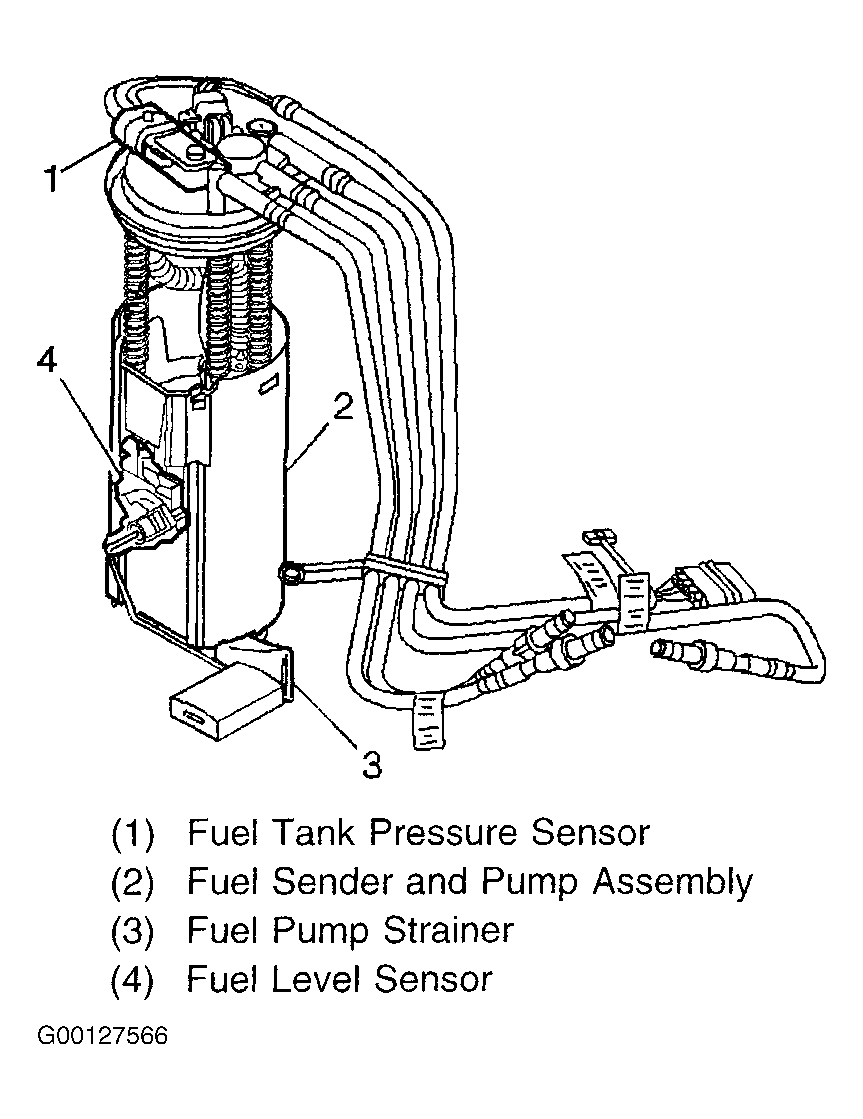 1
4
2
3

(1) Fuel Tank Pressure Sensor
(2) Fuel Sender and Pump Assembly
(3) Fuel Pump Strainer
(4) Fuel Level Sensor

G00127566