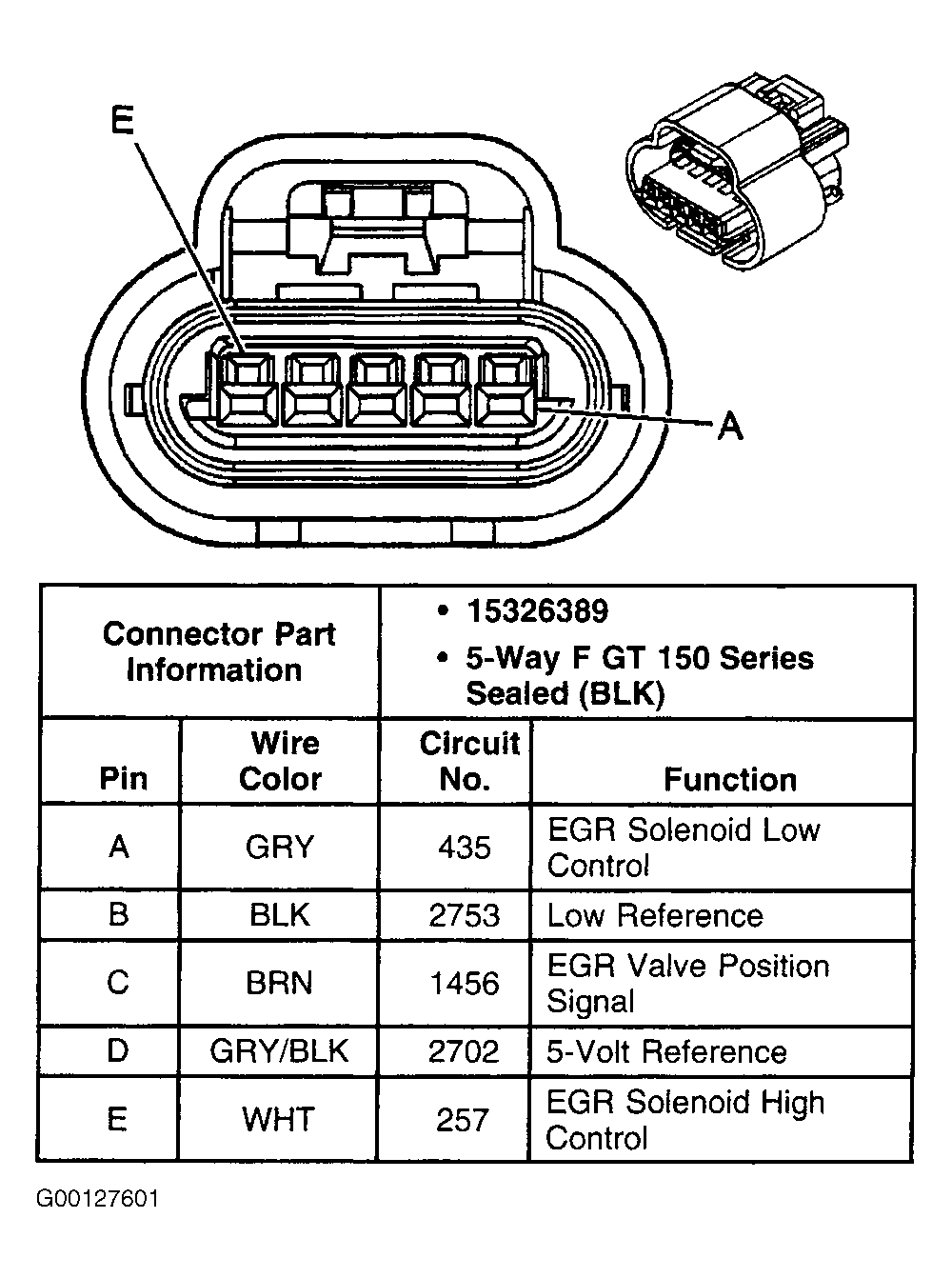 E

A

| Connector Part Information | | • 15326389 • 5-Way F GT 150 Series Sealed (BLK) | |
|---|---|---|---|
| Pin | Wire Color | Circuit No. | Function |
| A | GRY | 435 | EGR Solenoid Low Control |
| B | BLK | 2753 | Low Reference |
| C | BRN | 1456 | EGR Valve Position Signal |
| D | GRY/BLK | 2702 | 5-Volt Reference |
| E | WHT | 257 | EGR Solenoid High Control |

G00127601