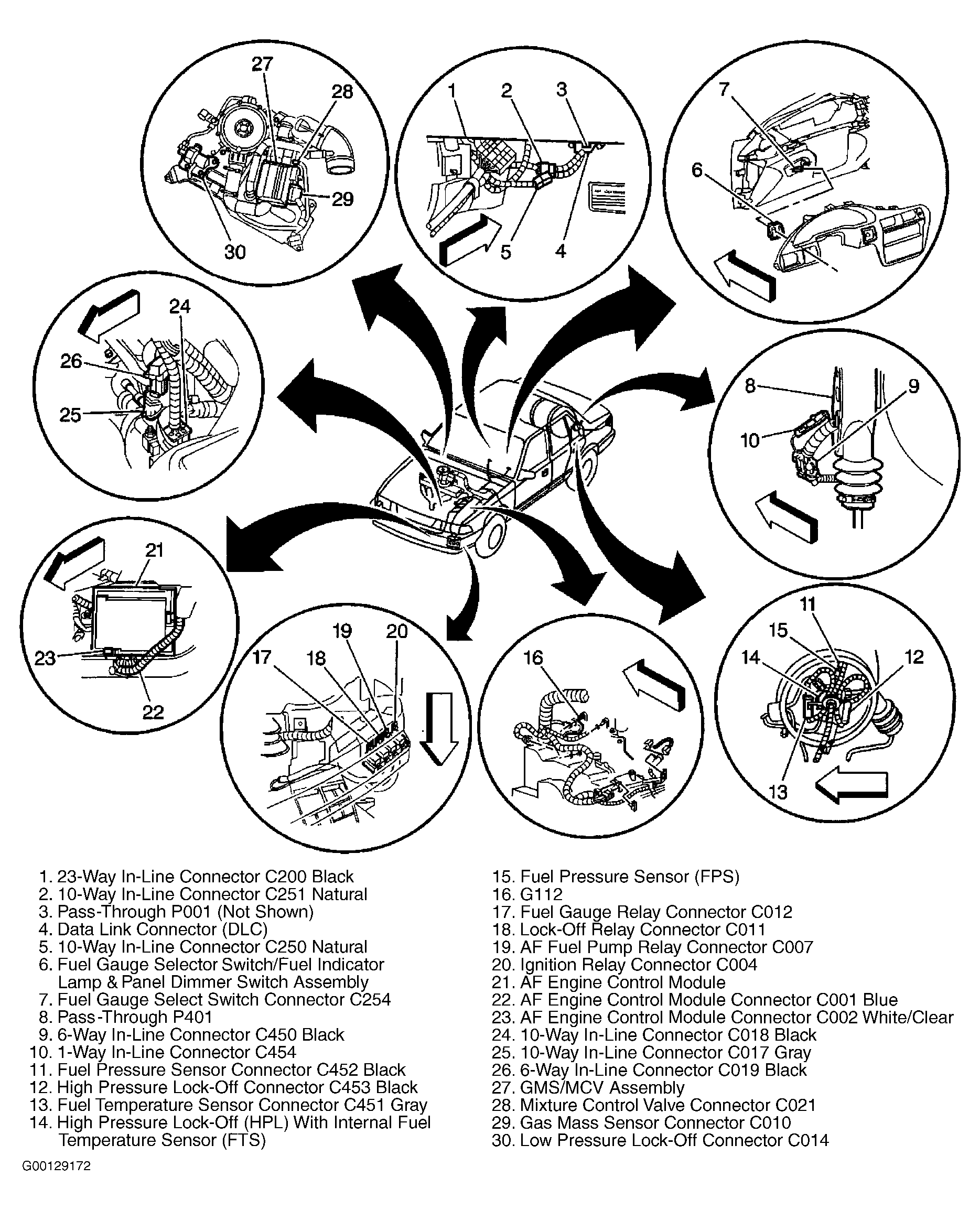 27
28
29
30
1
2
3
5
4
7
6
24
26
25
8
9
10
21
23
22
19
20
17
18
16
11
15
14
12
13

1. 23-Way In-Line Connector C200 Black
2. 10-Way In-Line Connector C251 Natural
3. Pass-Through P001 (Not Shown)
4. Data Link Connector (DLC)
5. 10-Way In-Line Connector C250 Natural
6. Fuel Gauge Selector Switch/Fuel Indicator Lamp & Panel Dimmer Switch Assembly
7. Fuel Gauge Select Switch Connector C254
8. Pass-Through P401
9. 6-Way In-Line Connector C450 Black
10. 1-Way In-Line Connector C454
11. Fuel Pressure Sensor Connector C452 Black
12. High Pressure Lock-Off Connector C453 Black
13. Fuel Temperature Sensor Connector C451 Gray
14. High Pressure Lock-Off (HPL) With Internal Fuel Temperature Sensor (FTS)

15. Fuel Pressure Sensor (FPS)
16. G112
17. Fuel Gauge Relay Connector C012
18. Lock-Off Relay Connector C011
19. AF Fuel Pump Relay Connector C007
20. Ignition Relay Connector C004
21. AF Engine Control Module
22. AF Engine Control Module Connector C001 Blue
23. AF Engine Control Module Connector C002 White/Clear
24. 10-Way In-Line Connector C018 Black
25. 10-Way In-Line Connector C017 Gray
26. 6-Way In-Line Connector C019 Black
27. GMS/MCV Assembly
28. Mixture Control Valve Connector C021
29. Gas Mass Sensor Connector C010
30. Low Pressure Lock-Off Connector C014

G00129172