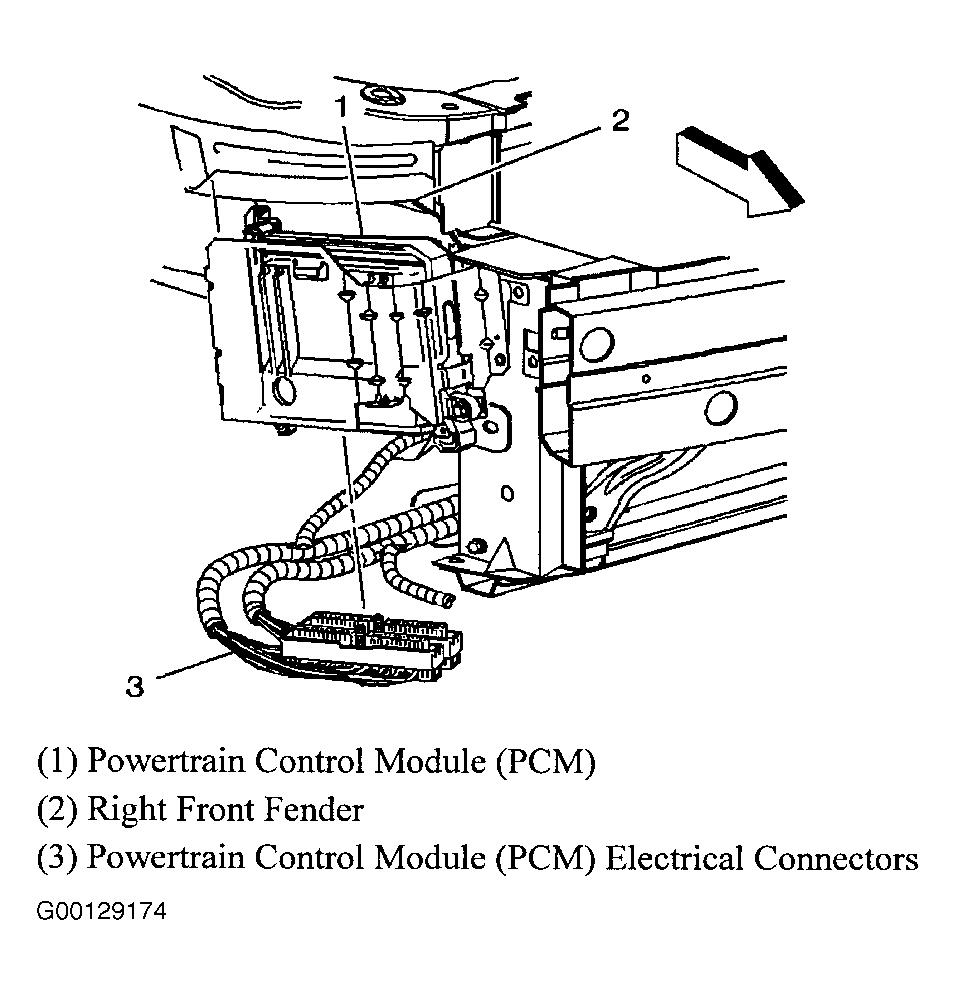 1

2

3

(1) Powertrain Control Module (PCM)

(2) Right Front Fender

(3) Powertrain Control Module (PCM) Electrical Connectors

G00129174