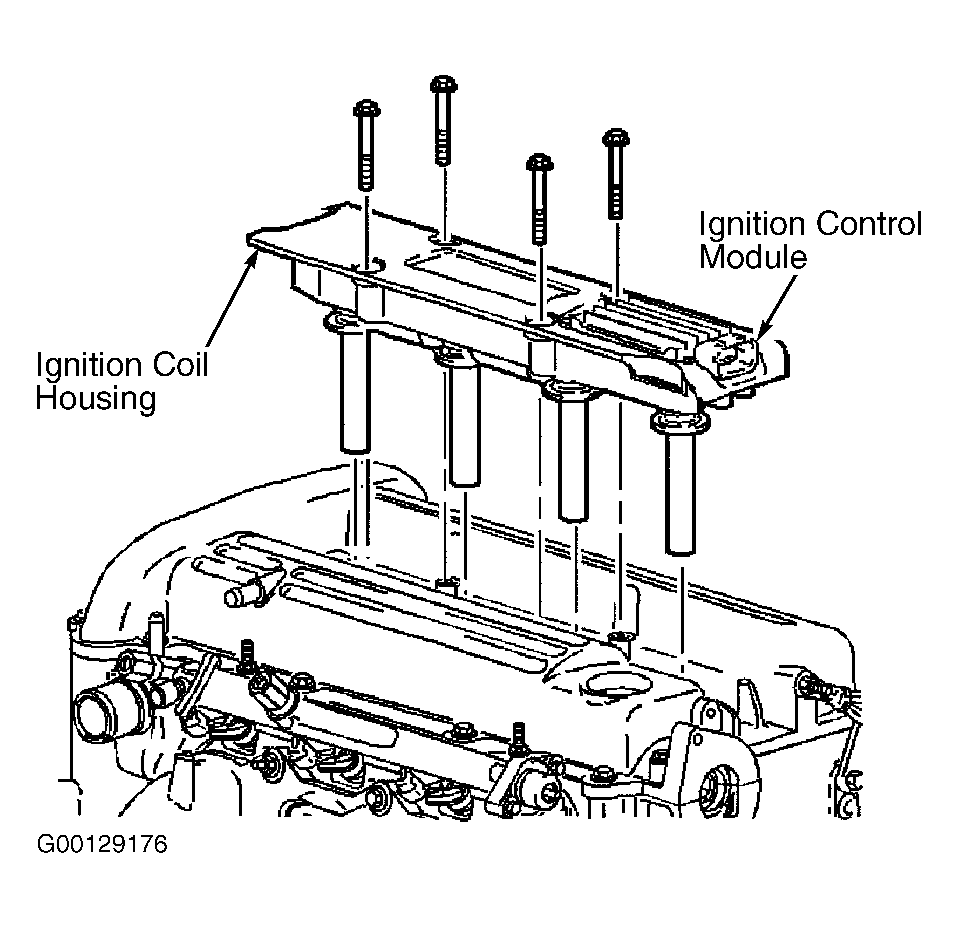 Ignition Control Module

Ignition Coil Housing

G00129176