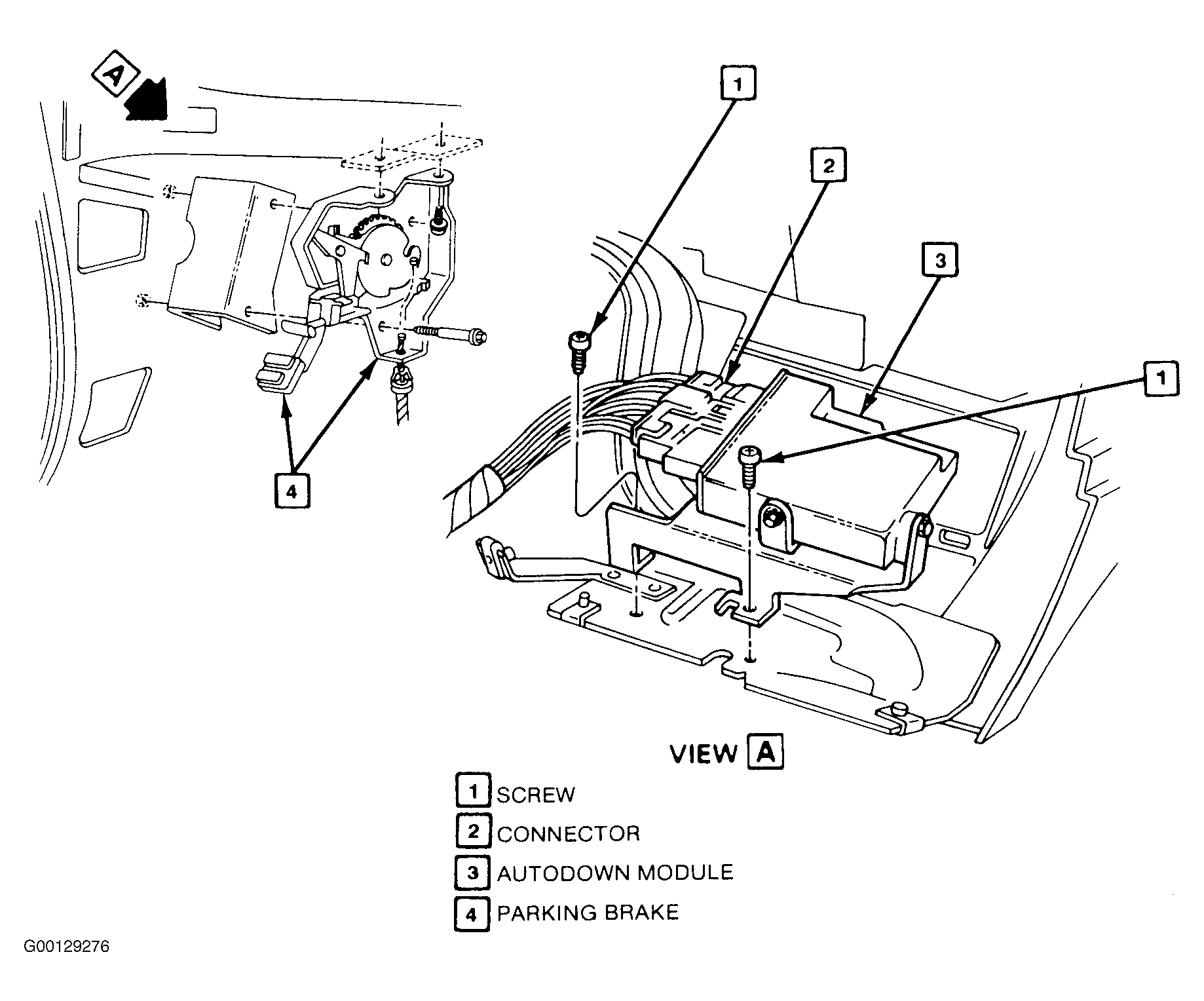 A

1

2

3

1

4

VIEW A

1 SCREW
2 CONNECTOR
3 AUTODOWN MODULE
4 PARKING BRAKE

G00129276