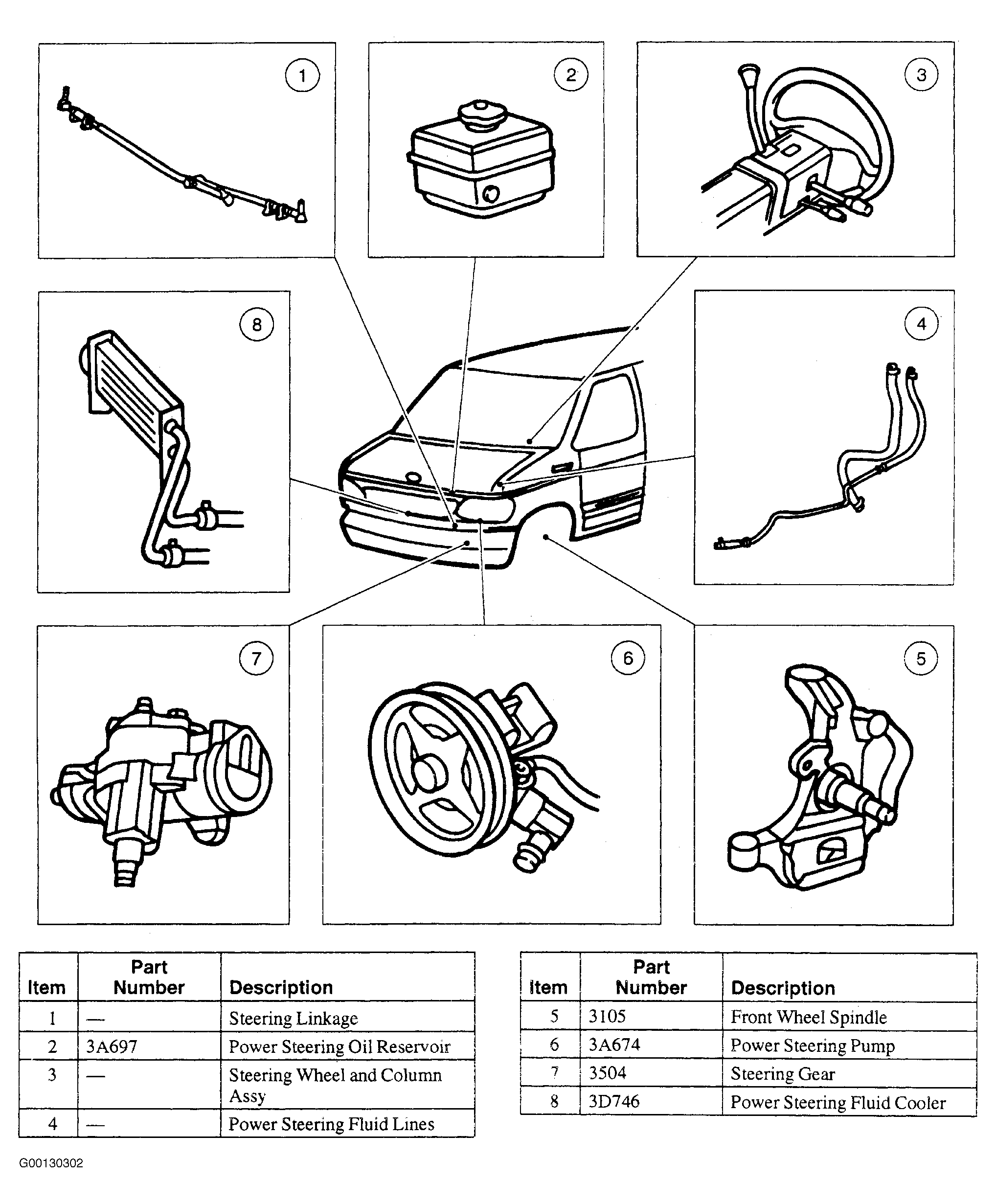 1

2

3

8

4

7

6

5

| Item | Part Number | Description |
|---|---|---|
| 1 | — | Steering Linkage |
| 2 | 3A697 | Power Steering Oil Reservoir |
| 3 | — | Steering Wheel and Column Assy |
| 4 | — | Power Steering Fluid Lines |

| Item | Part Number | Description |
|---|---|---|
| 5 | 3105 | Front Wheel Spindle |
| 6 | 3A674 | Power Steering Pump |
| 7 | 3504 | Steering Gear |
| 8 | 3D746 | Power Steering Fluid Cooler |

G00130302