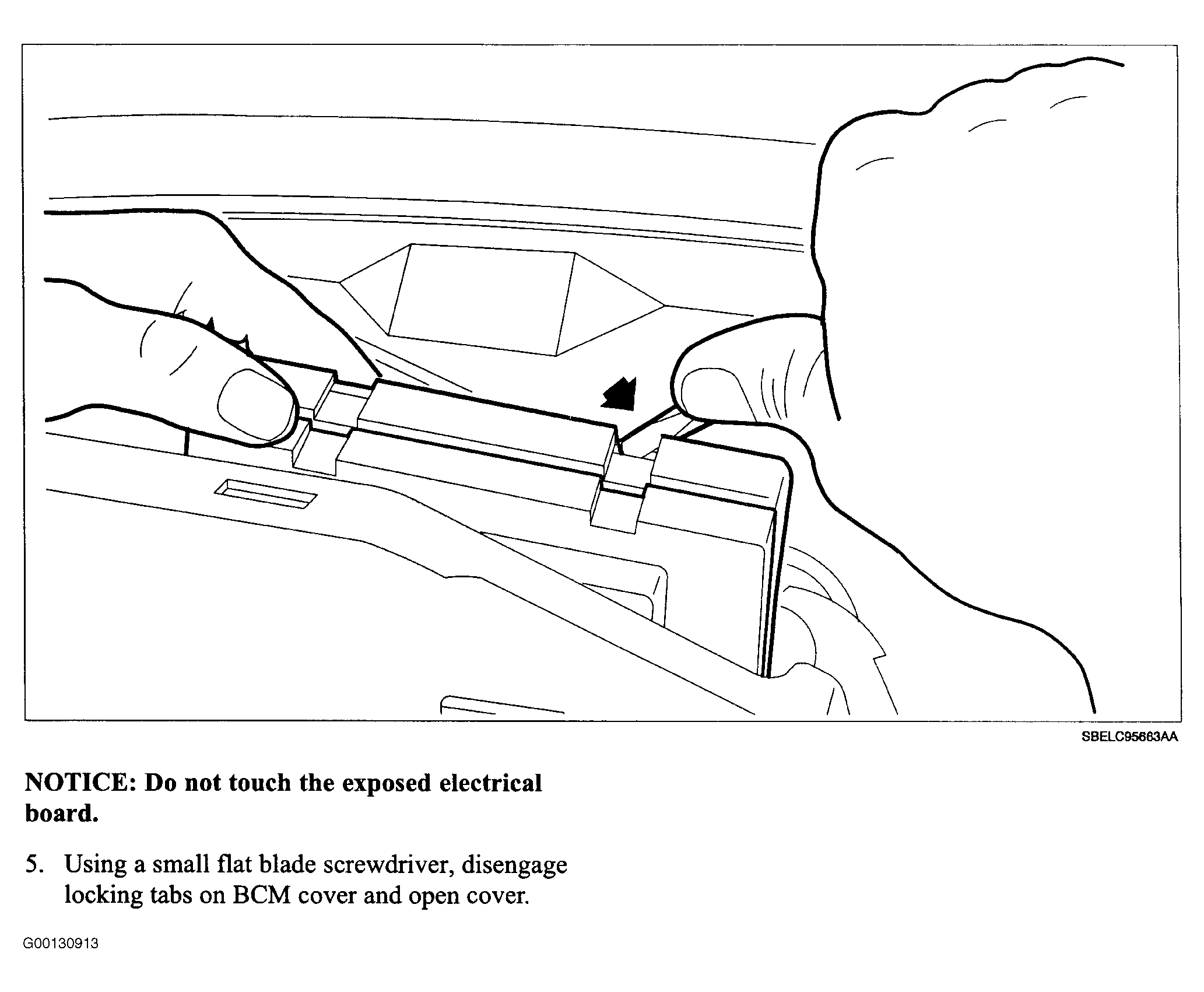 SBELC95663AA

NOTICE: Do not touch the exposed electrical board.

5. Using a small flat blade screwdriver, disengage locking tabs on BCM cover and open cover.

G00130913