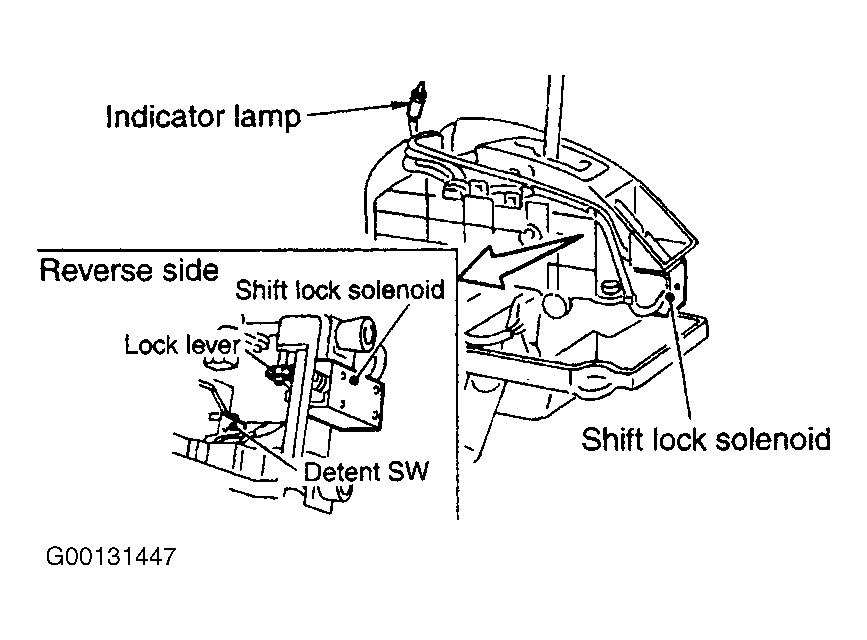 Indicator lamp

Reverse side

Shift lock solenoid

Lock lever

Detent SW

Shift lock solenoid

G00131447