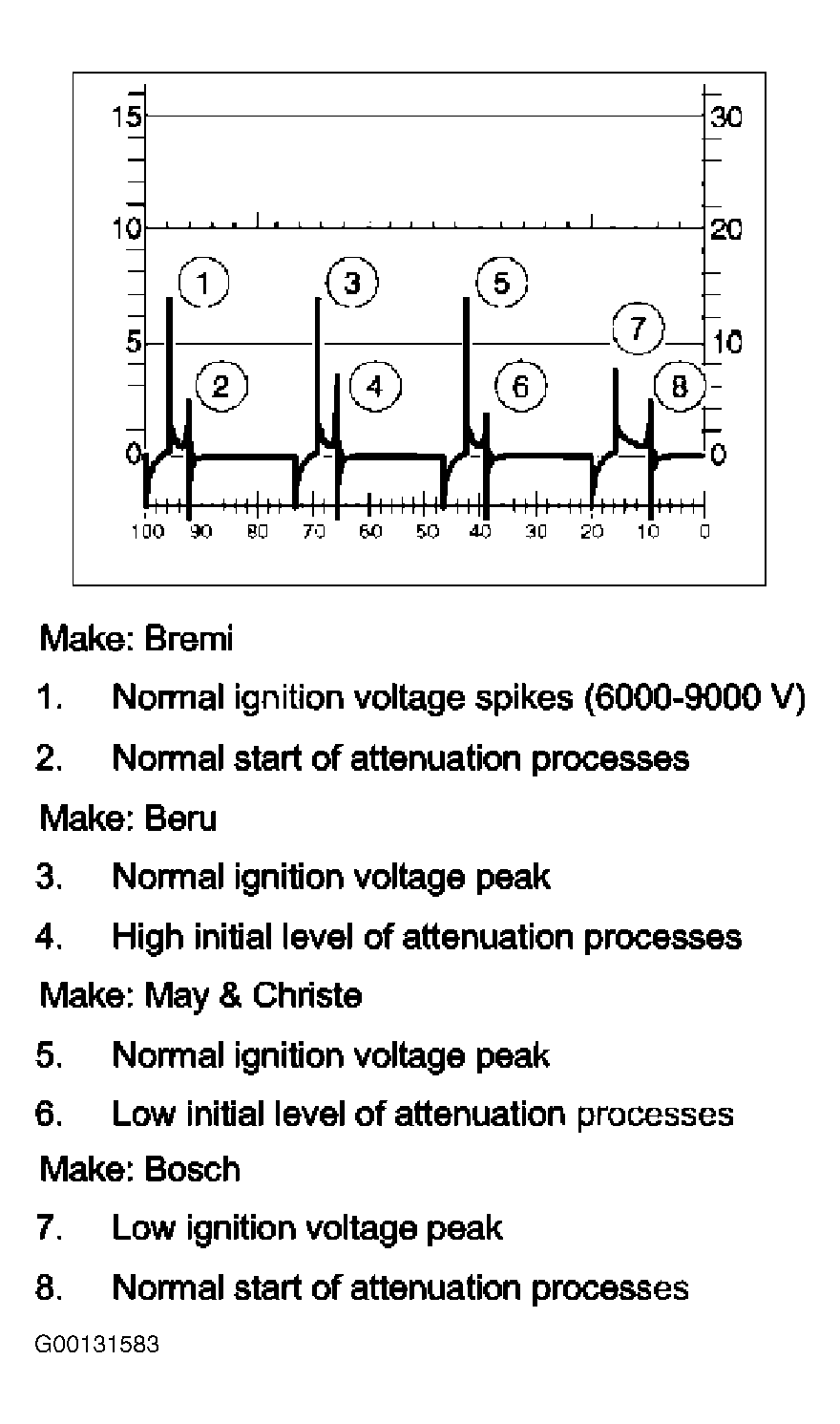 15
10
5
0
30
20
10
0
1
2
3
4
5
6
7
8
100 90 80 70 60 50 40 30 20 10 0

Make: Bremi

1. Normal ignition voltage spikes (6000-9000 V)

2. Normal start of attenuation processes

Make: Beru

3. Normal ignition voltage peak

4. High initial level of attenuation processes

Make: May & Christe

5. Normal ignition voltage peak

6. Low initial level of attenuation processes

Make: Bosch

7. Low ignition voltage peak

8. Normal start of attenuation processes

G00131583