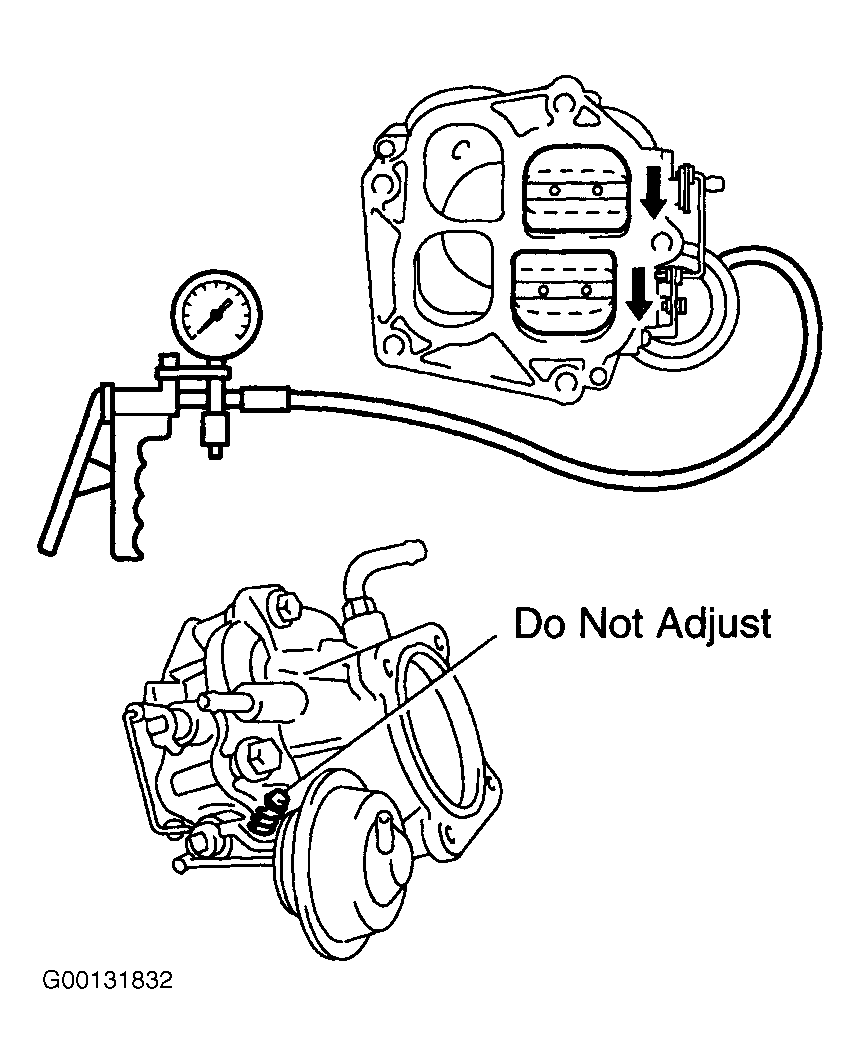 Do Not Adjust

G00131832