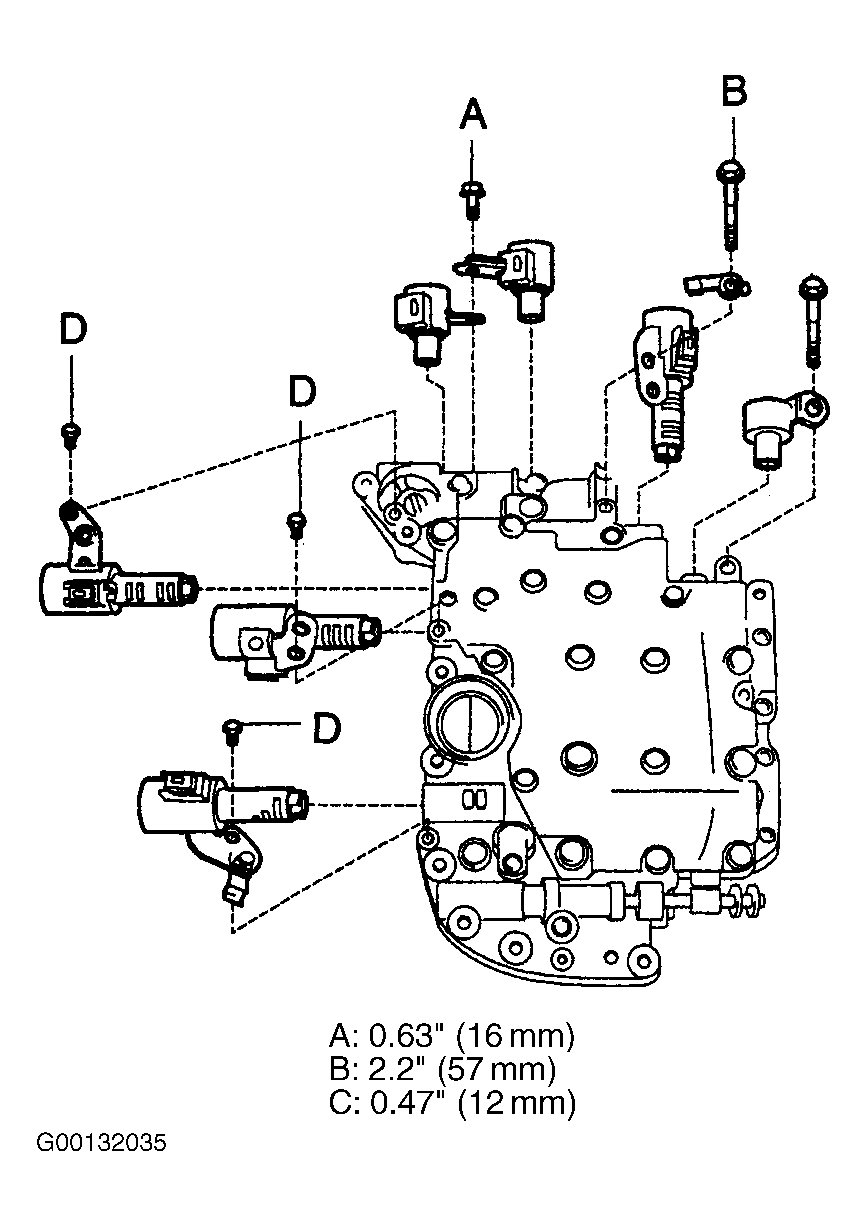 A

B

D

D

D

A: 0.63" (16 mm)
B: 2.2" (57 mm)
C: 0.47" (12 mm)

G00132035