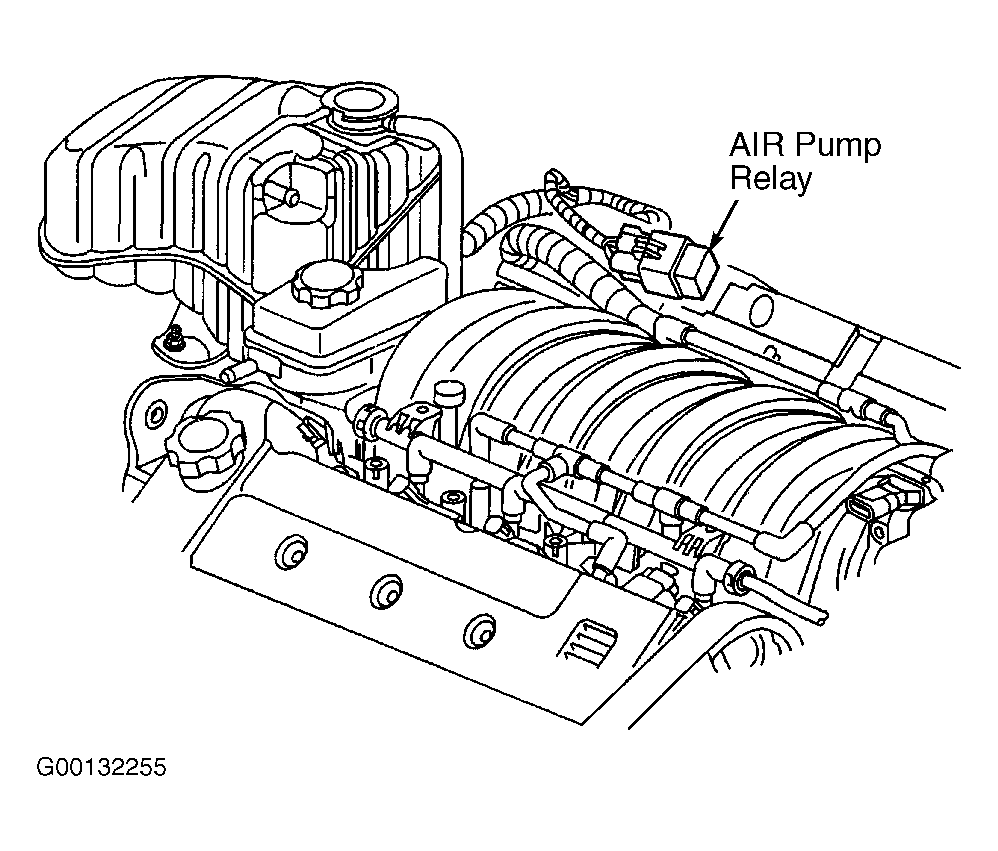 AIR Pump Relay

G00132255