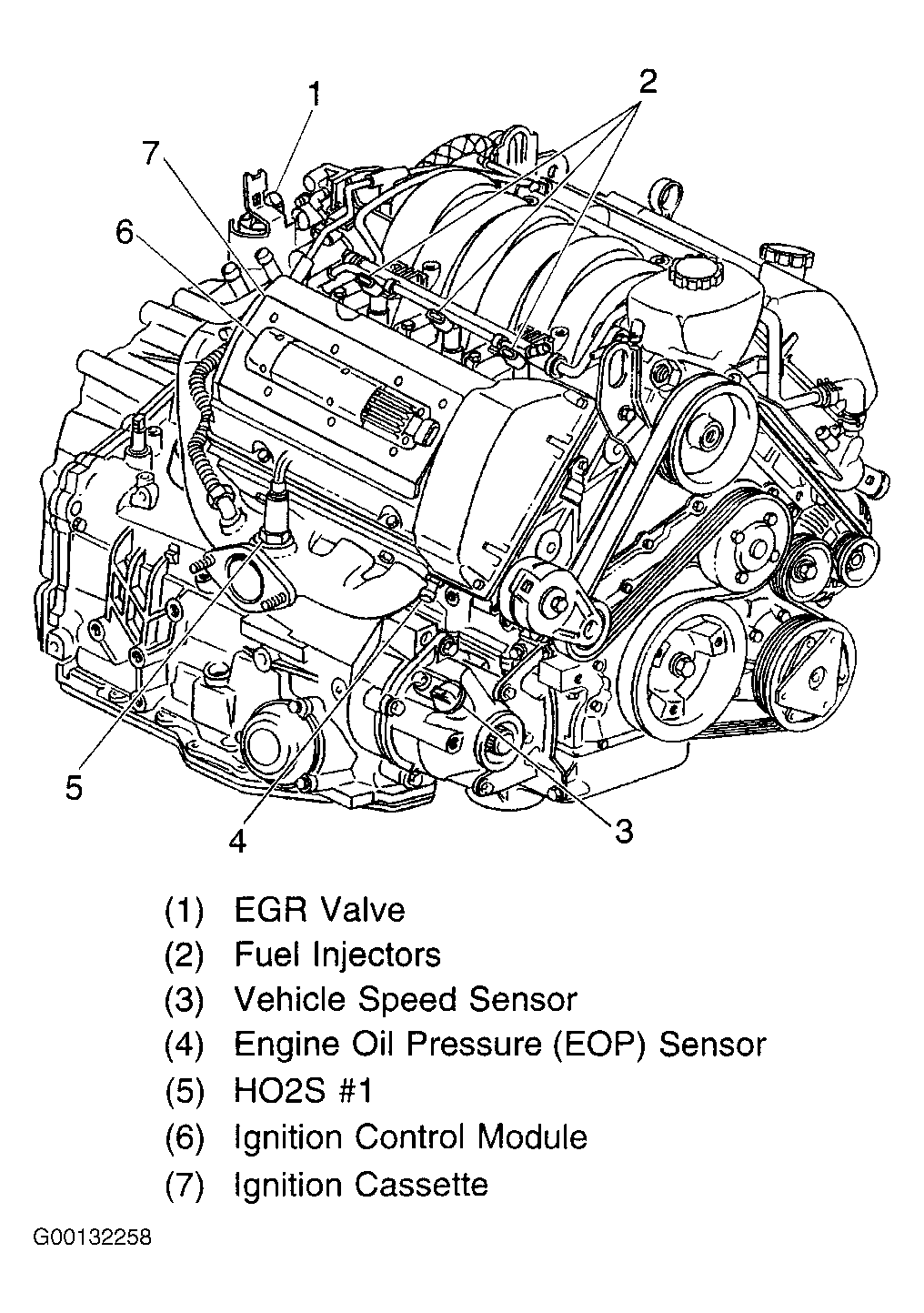 1
2
7
6
5
4
3

(1) EGR Valve
(2) Fuel Injectors
(3) Vehicle Speed Sensor
(4) Engine Oil Pressure (EOP) Sensor
(5) HO2S #1
(6) Ignition Control Module
(7) Ignition Cassette

G00132258