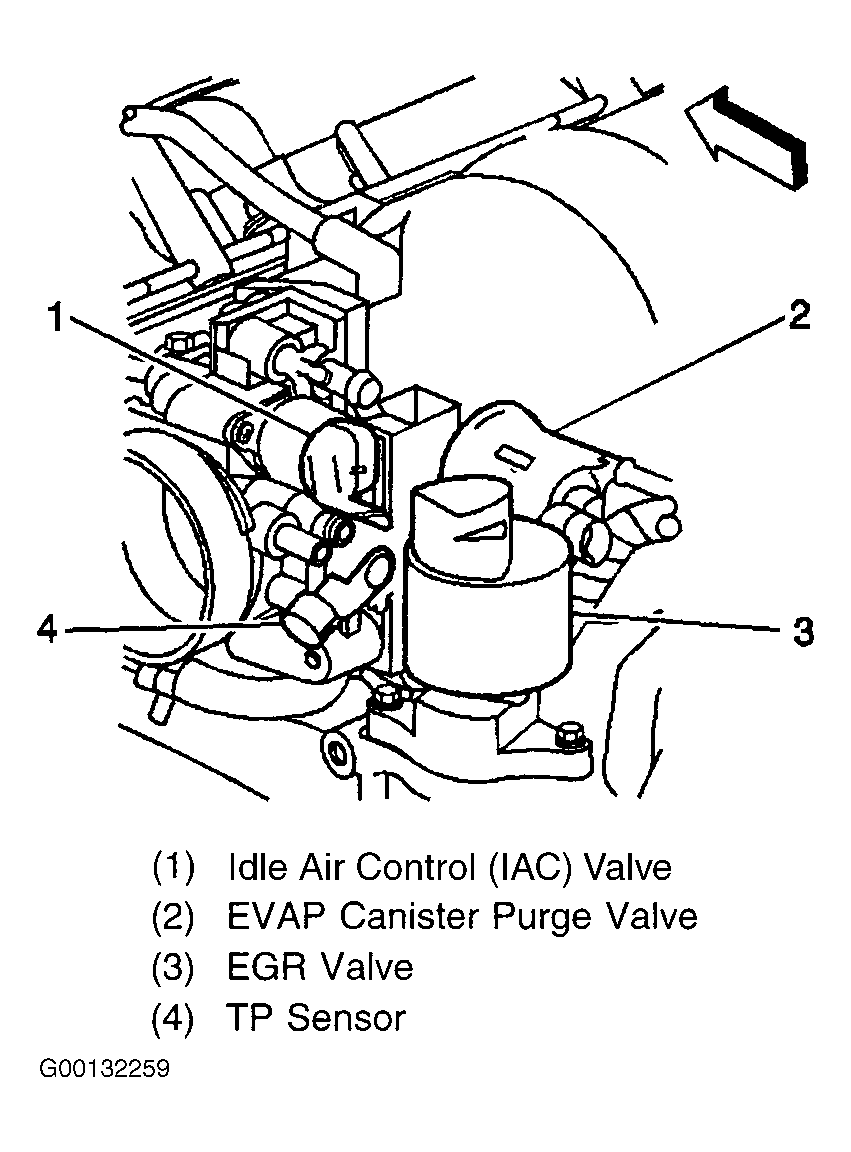 1
2
4
3

(1) Idle Air Control (IAC) Valve
(2) EVAP Canister Purge Valve
(3) EGR Valve
(4) TP Sensor

G00132259