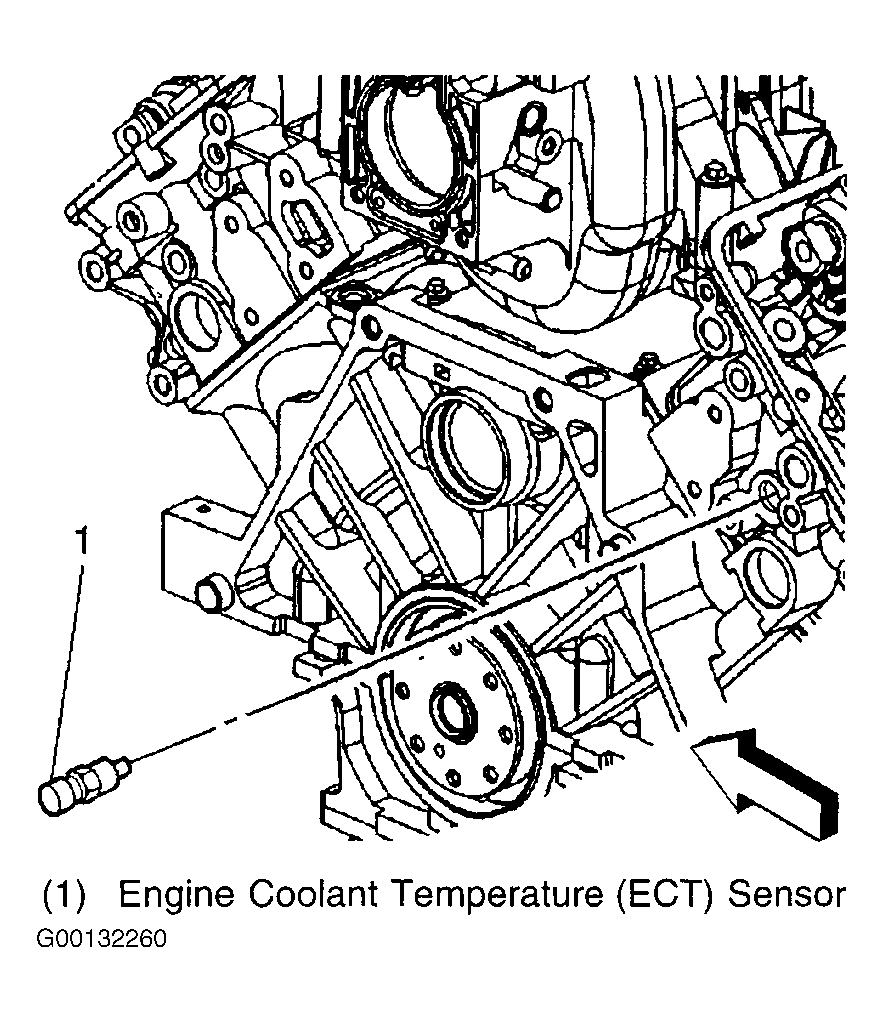 1

(1) Engine Coolant Temperature (ECT) Sensor
G00132260