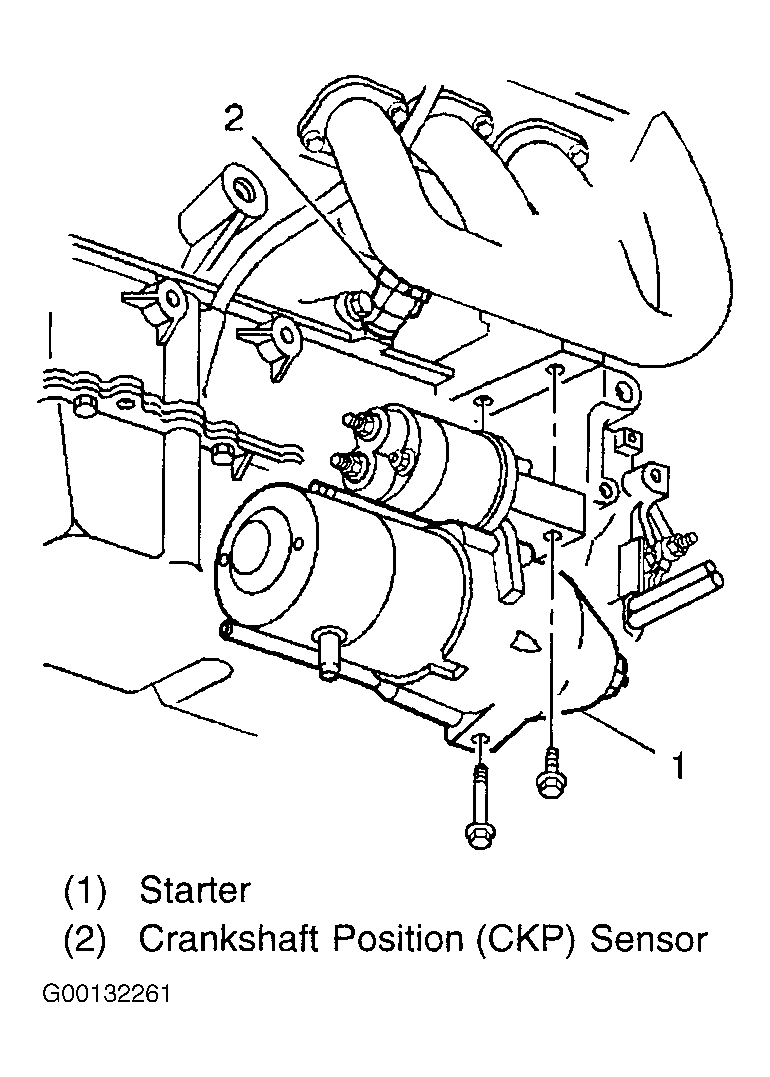 2

1

(1) Starter
(2) Crankshaft Position (CKP) Sensor

G00132261