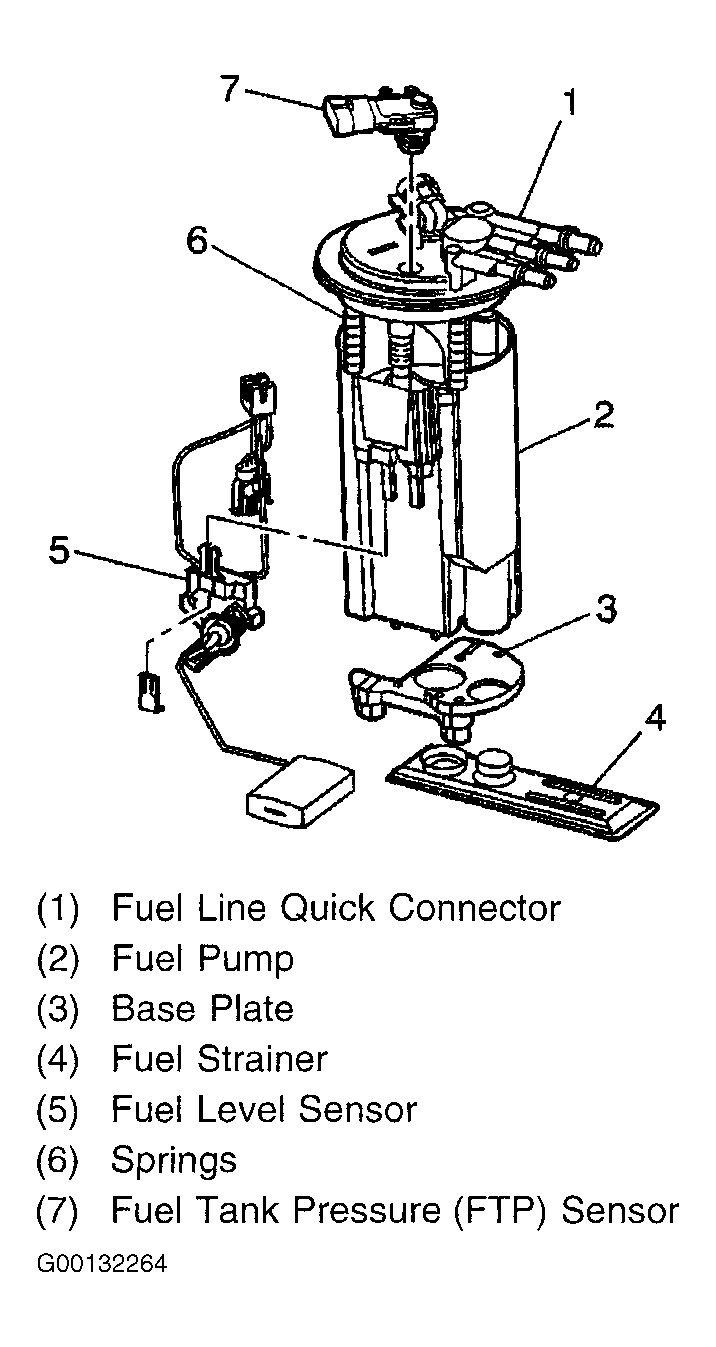 7
1
6
2
5
3
4

(1) Fuel Line Quick Connector
(2) Fuel Pump
(3) Base Plate
(4) Fuel Strainer
(5) Fuel Level Sensor
(6) Springs
(7) Fuel Tank Pressure (FTP) Sensor

G00132264