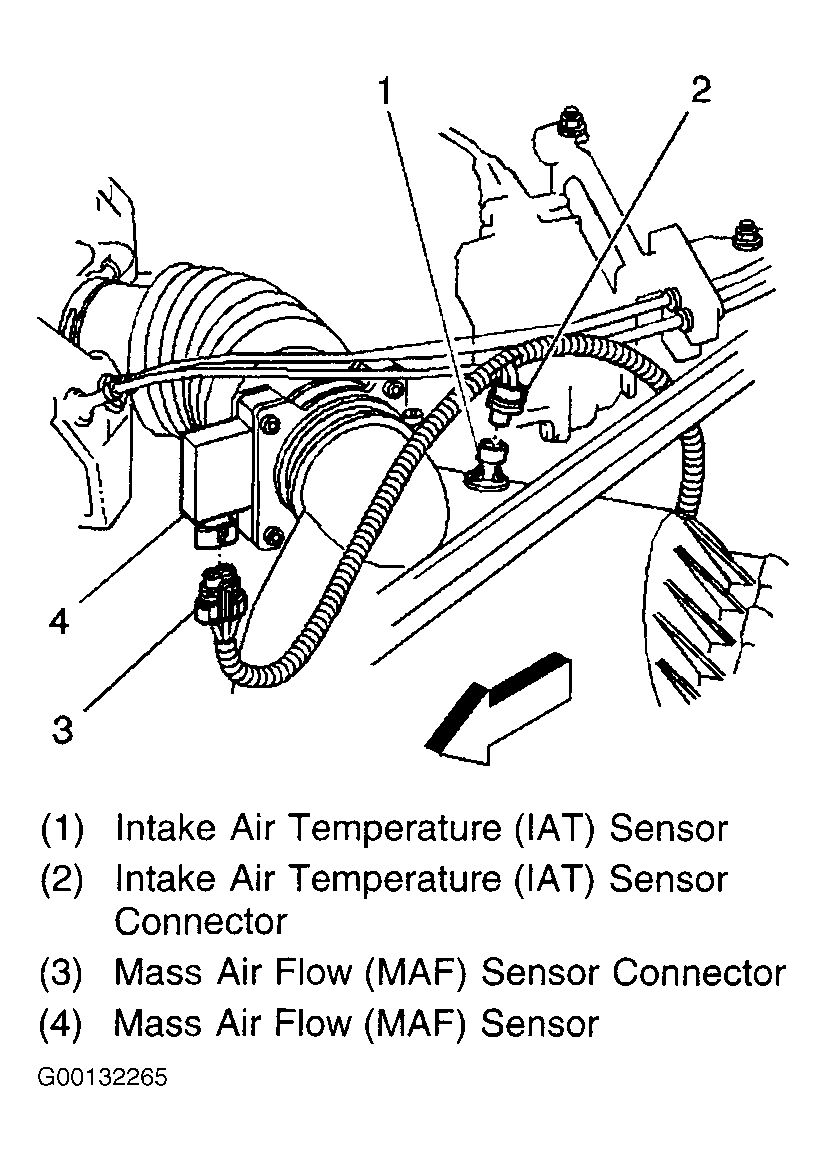 1
2
4
3

(1) Intake Air Temperature (IAT) Sensor
(2) Intake Air Temperature (IAT) Sensor Connector
(3) Mass Air Flow (MAF) Sensor Connector
(4) Mass Air Flow (MAF) Sensor

G00132265