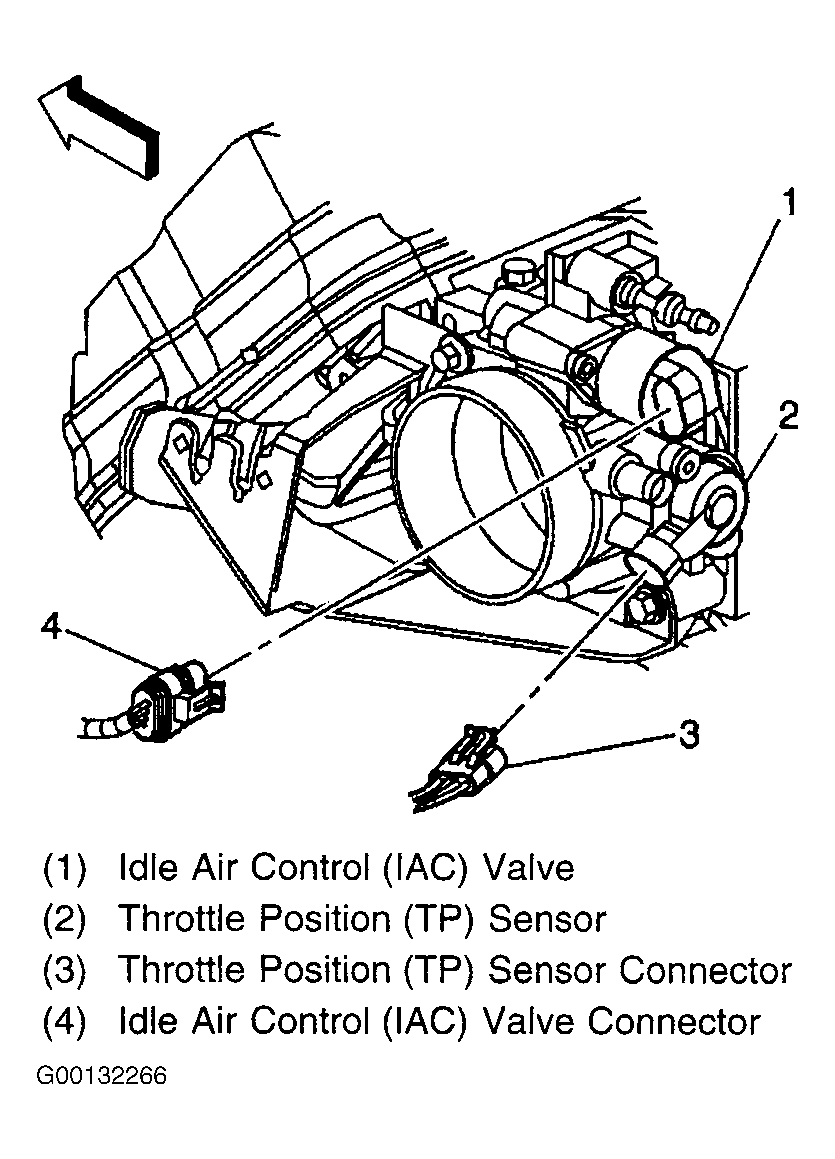 1
2
4
3

(1) Idle Air Control (IAC) Valve
(2) Throttle Position (TP) Sensor
(3) Throttle Position (TP) Sensor Connector
(4) Idle Air Control (IAC) Valve Connector

G00132266