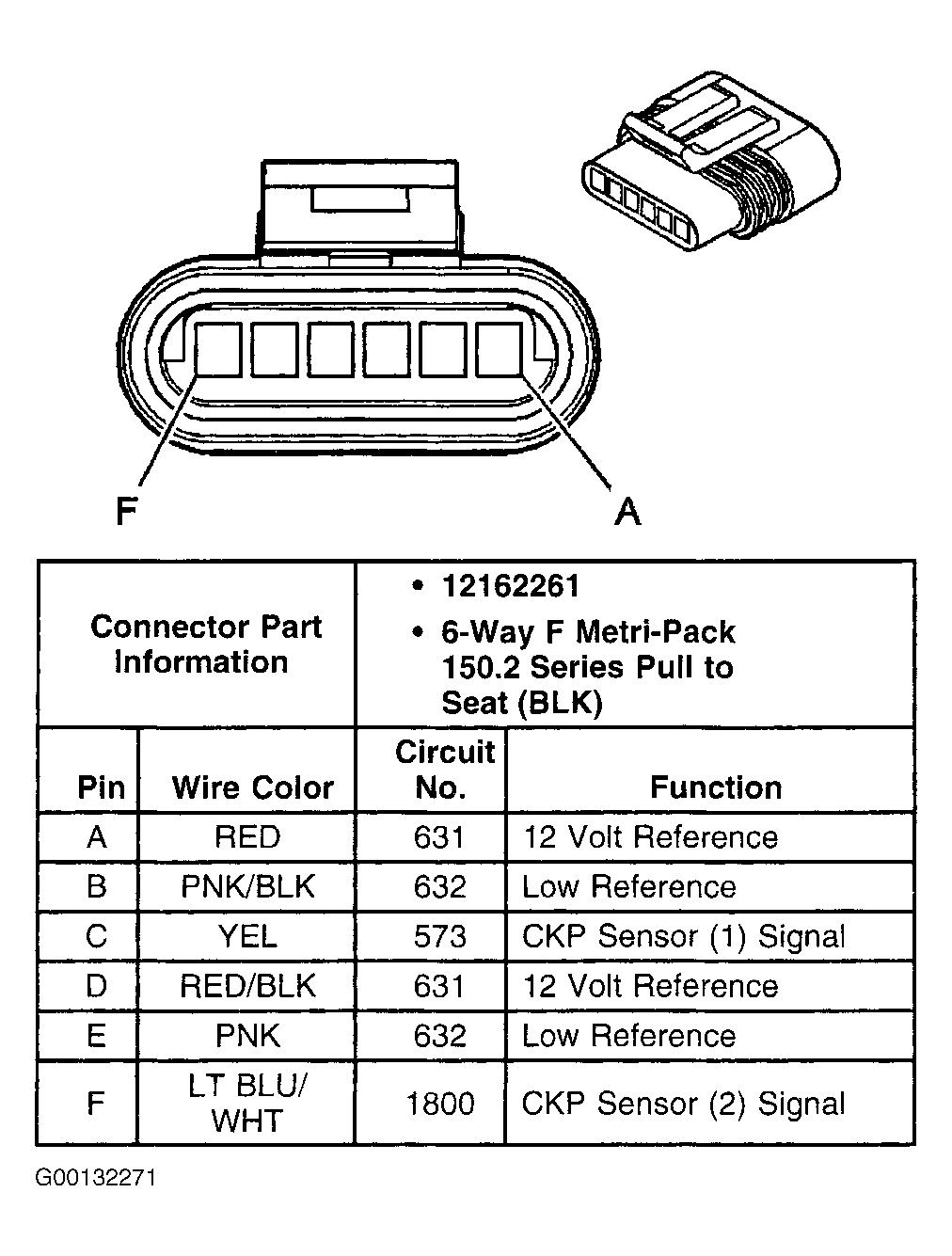 F

A

| Connector Part Information | | • 12162261 • 6-Way F Metri-Pack 150.2 Series Pull to Seat (BLK) | |
|---|---|---|---|
| Pin | Wire Color | Circuit No. | Function |
| A | RED | 631 | 12 Volt Reference |
| B | PNK/BLK | 632 | Low Reference |
| C | YEL | 573 | CKP Sensor (1) Signal |
| D | RED/BLK | 631 | 12 Volt Reference |
| E | PNK | 632 | Low Reference |
| F | LT BLU/ WHT | 1800 | CKP Sensor (2) Signal |

G00132271