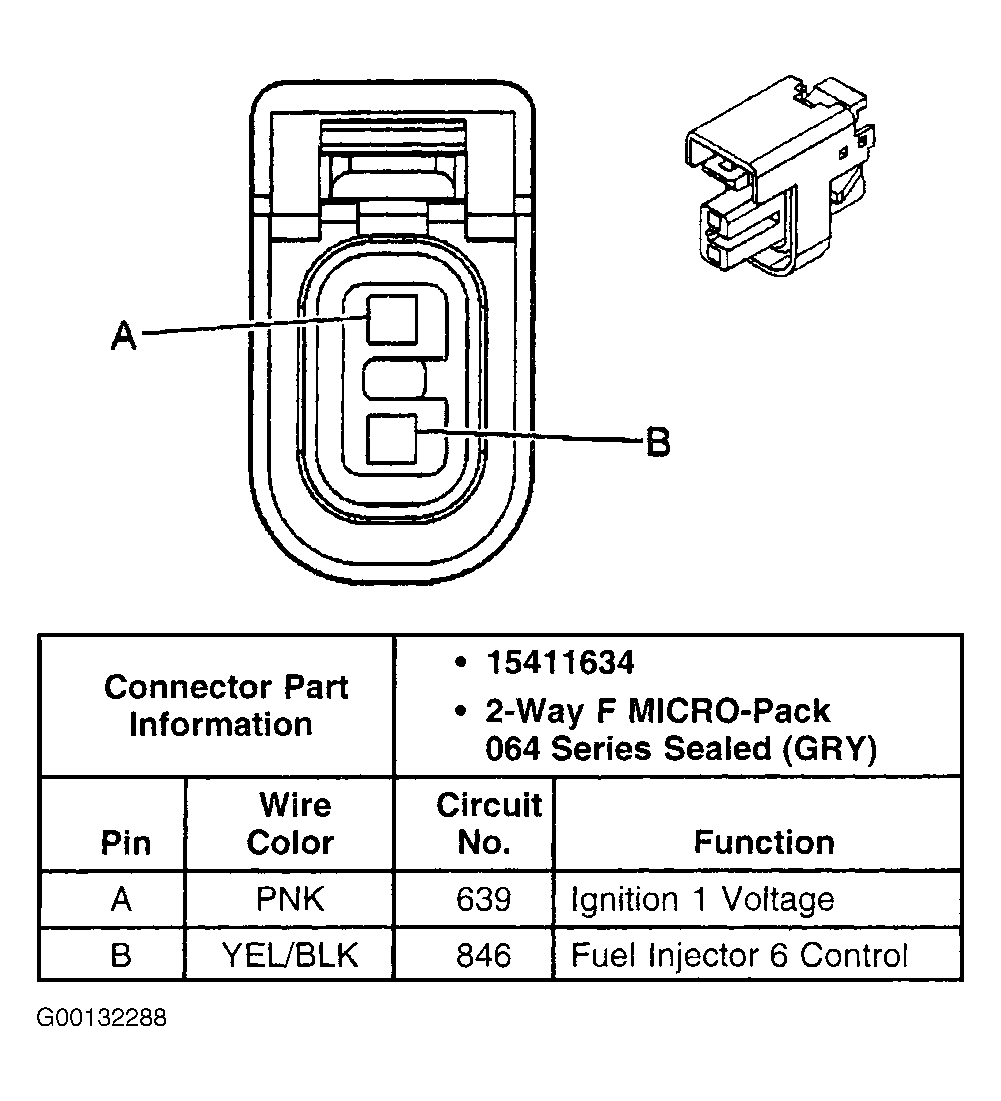 A

B

| Connector Part Information | | • 15411634 • 2-Way F MICRO-Pack 064 Series Sealed (GRY) | |
|---|---|---|---|
| Pin | Wire Color | Circuit No. | Function |
| A | PNK | 639 | Ignition 1 Voltage |
| B | YEL/BLK | 846 | Fuel Injector 6 Control |

G00132288