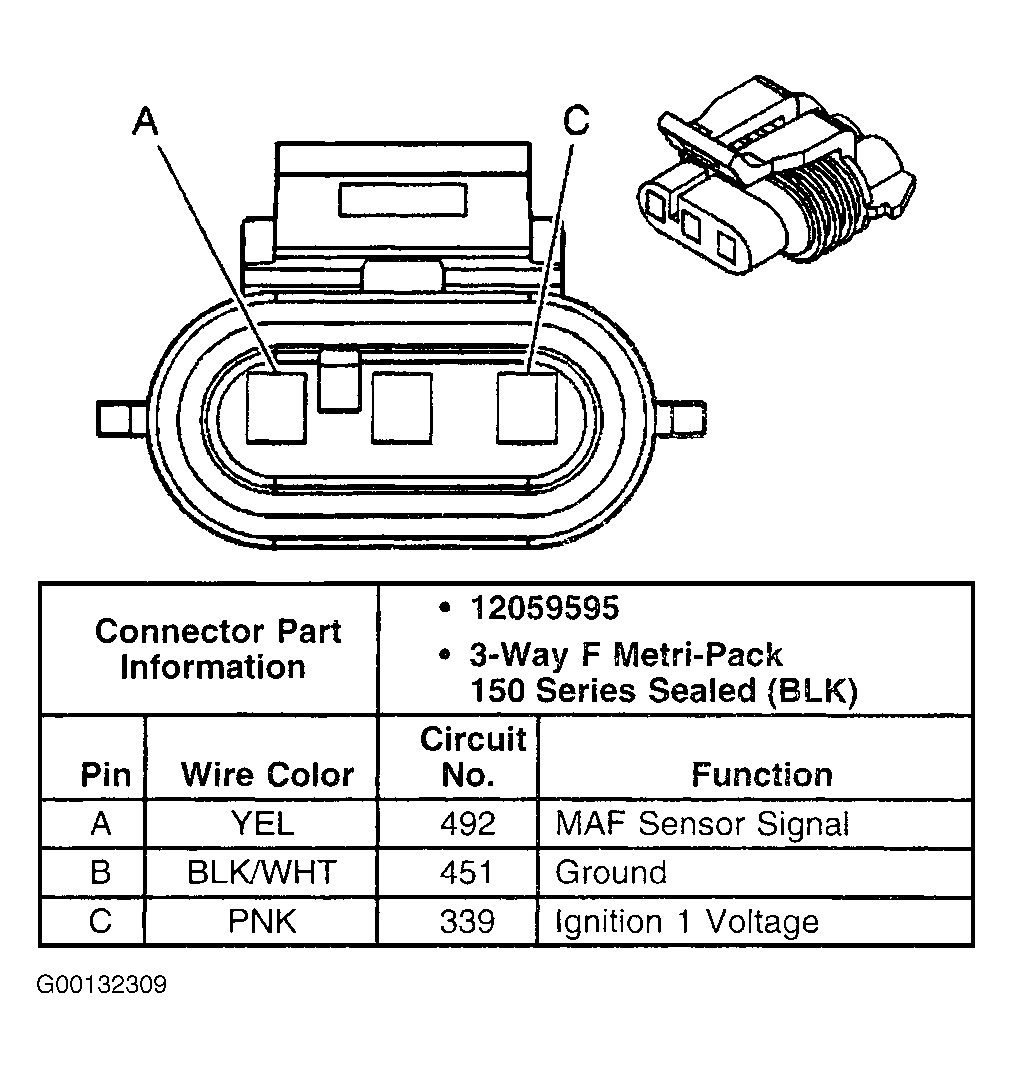 A

C

| Connector Part Information | | • 12059595 • 3-Way F Metri-Pack 150 Series Sealed (BLK) | |
|---|---|---|---|
| Pin | Wire Color | Circuit No. | Function |
| A | YEL | 492 | MAF Sensor Signal |
| B | BLK/WHT | 451 | Ground |
| C | PNK | 339 | Ignition 1 Voltage |

G00132309