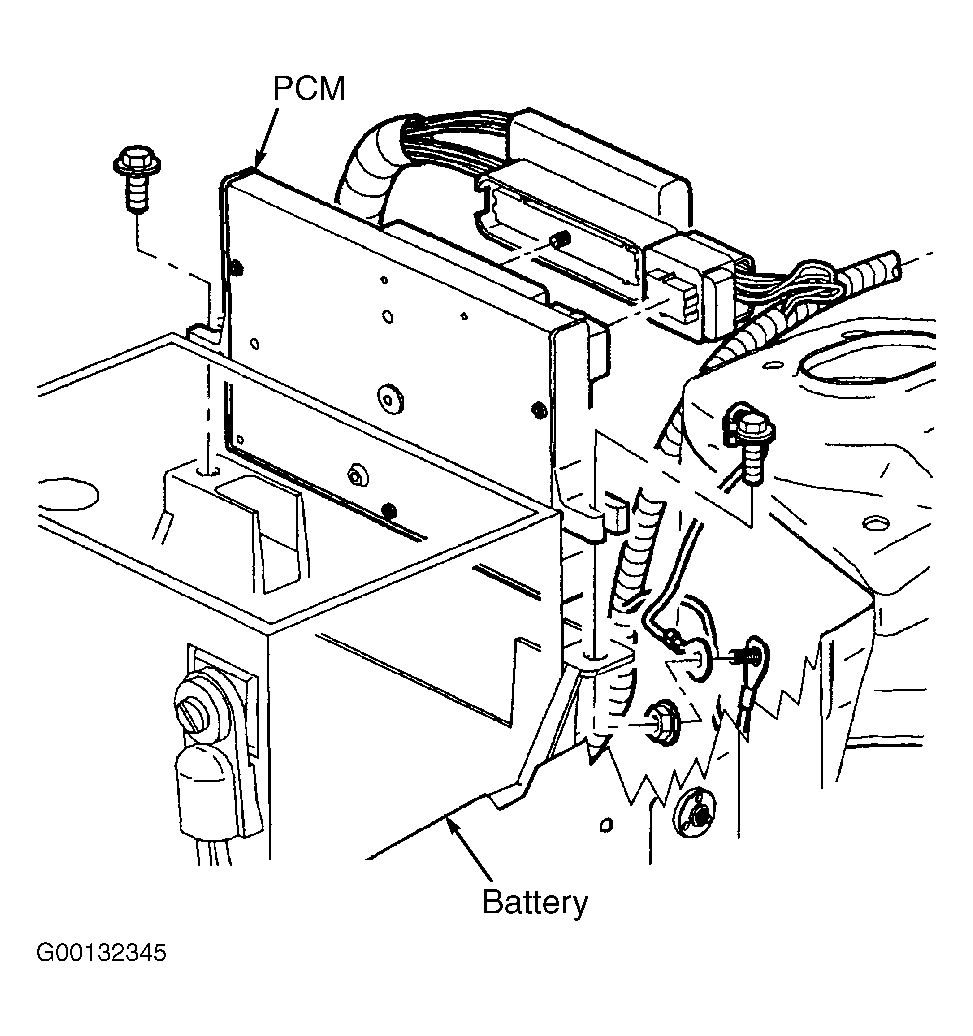 PCM

Battery

G00132345