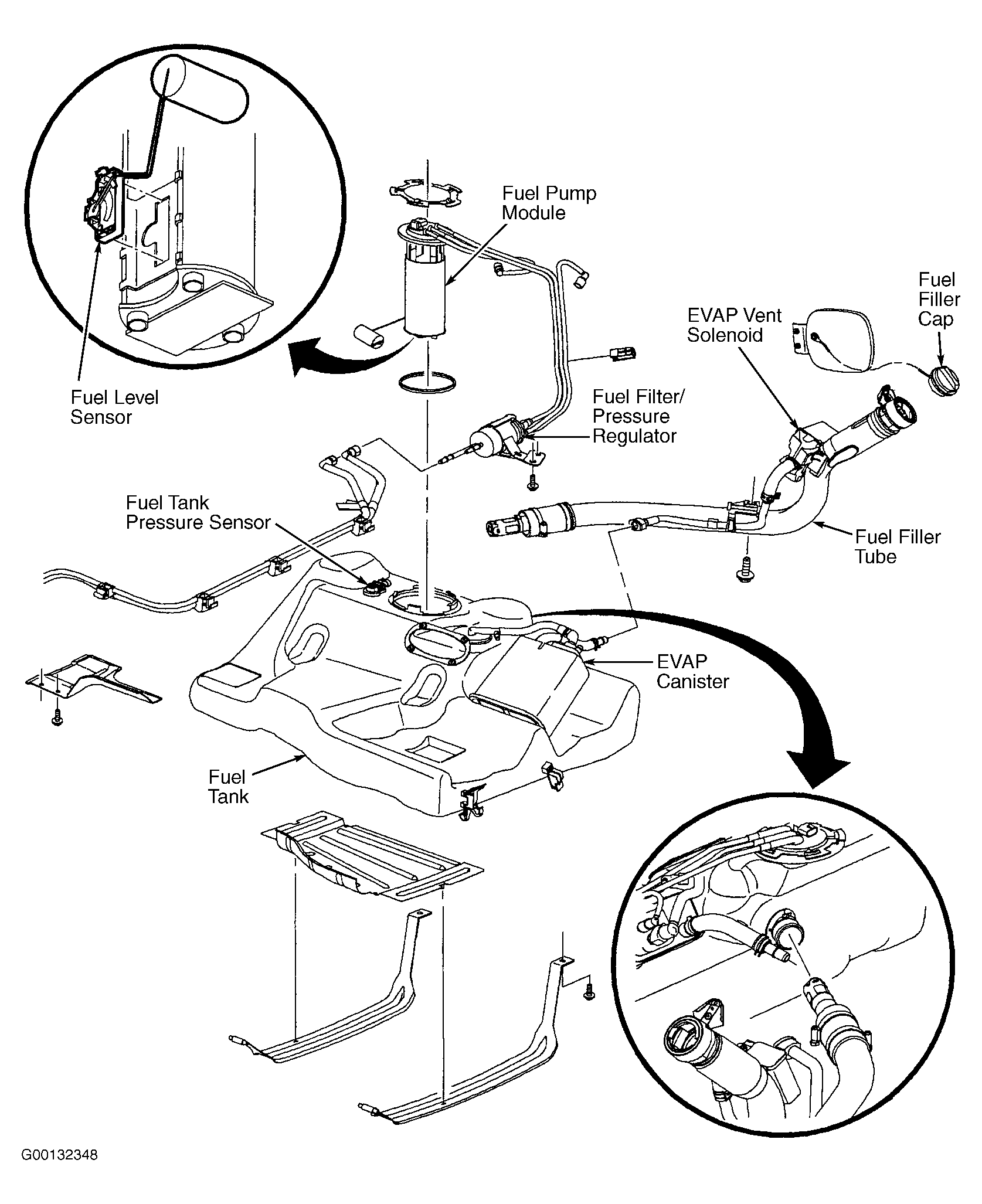 Fuel Pump Module

Fuel Filler Cap

EVAP Vent Solenoid

Fuel Level Sensor

Fuel Filter/ Pressure Regulator

Fuel Tank Pressure Sensor

Fuel Filler Tube

EVAP Canister

Fuel Tank

G00132348