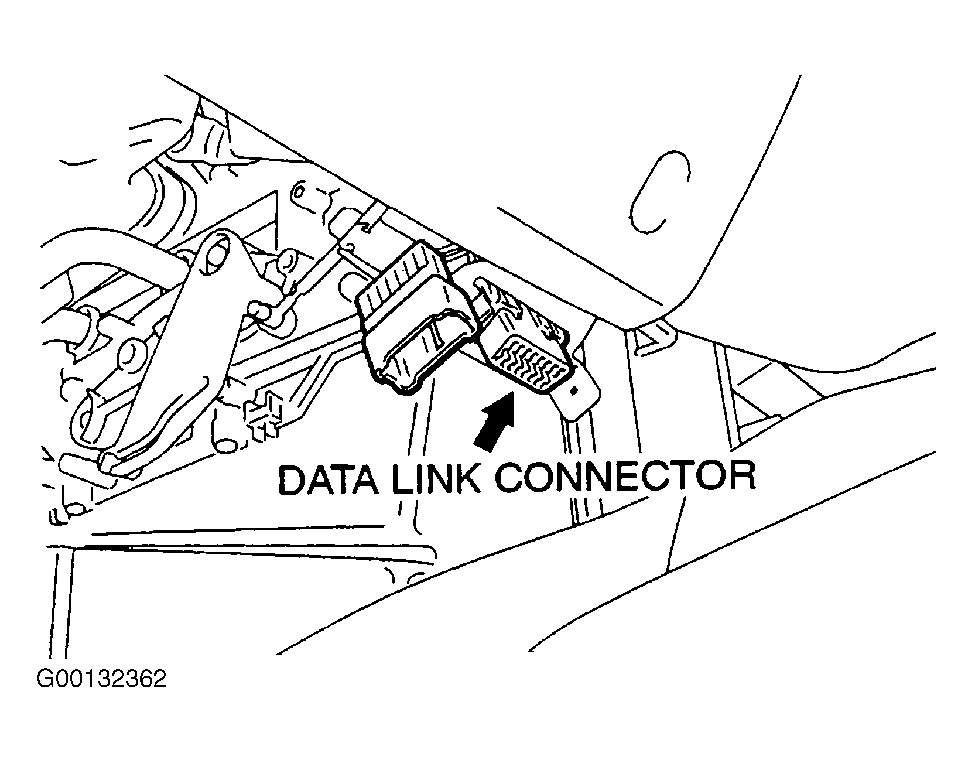 DATA LINK CONNECTOR

G00132362