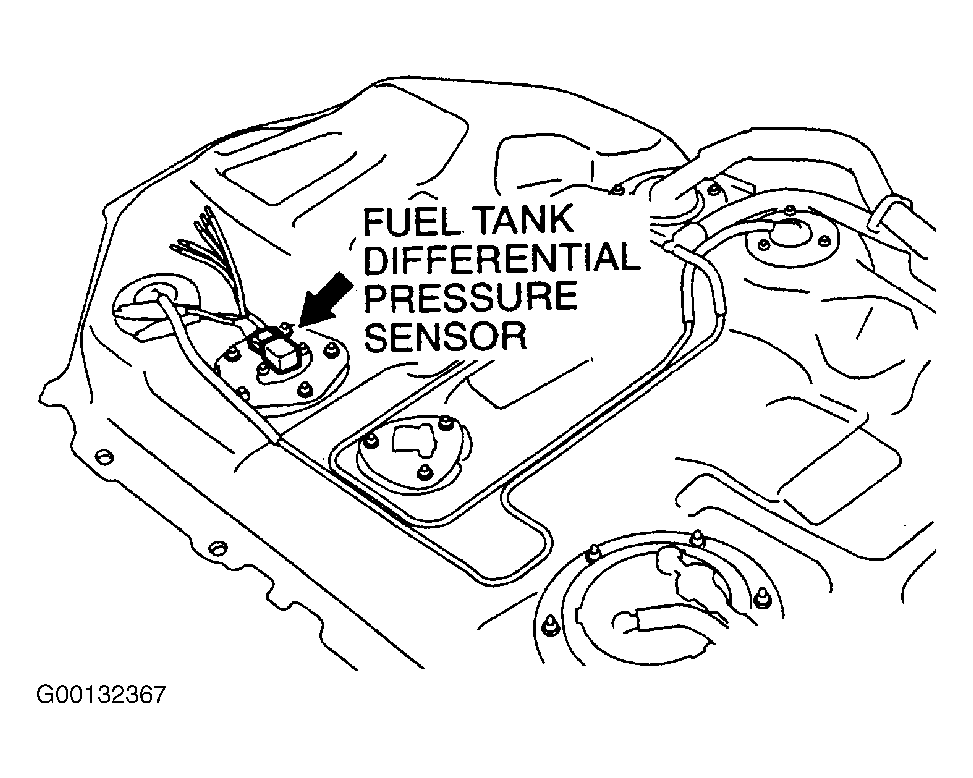 FUEL TANK
DIFFERENTIAL
PRESSURE
SENSOR

G00132367