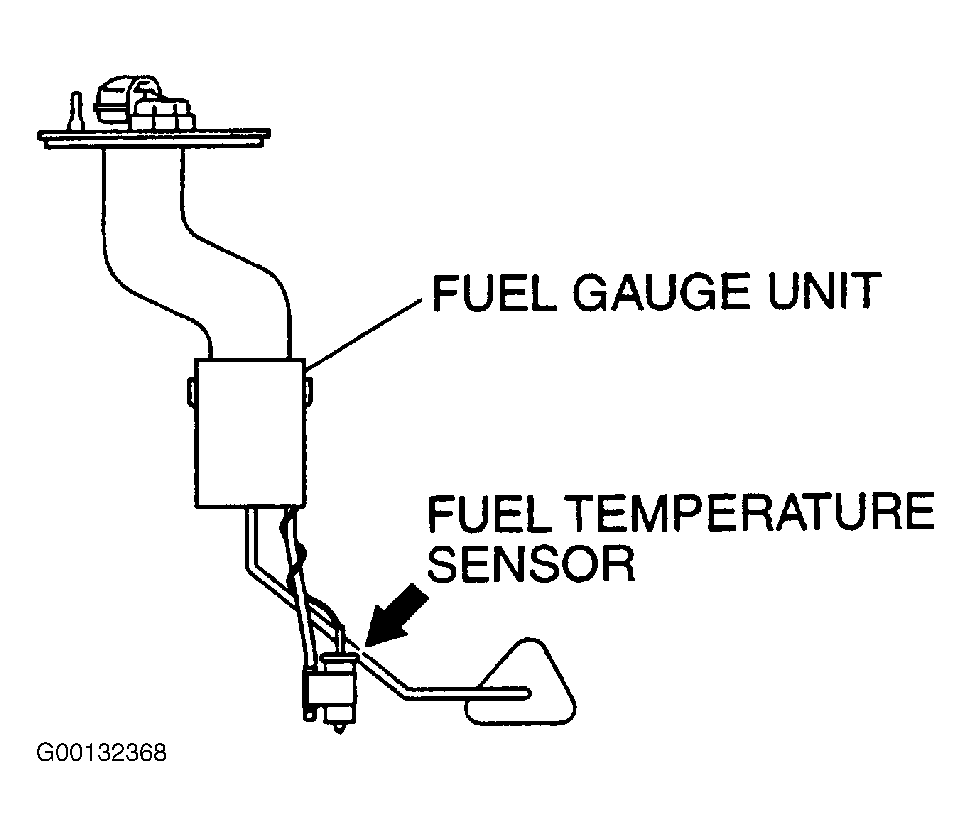 FUEL GAUGE UNIT

FUEL TEMPERATURE SENSOR

G00132368