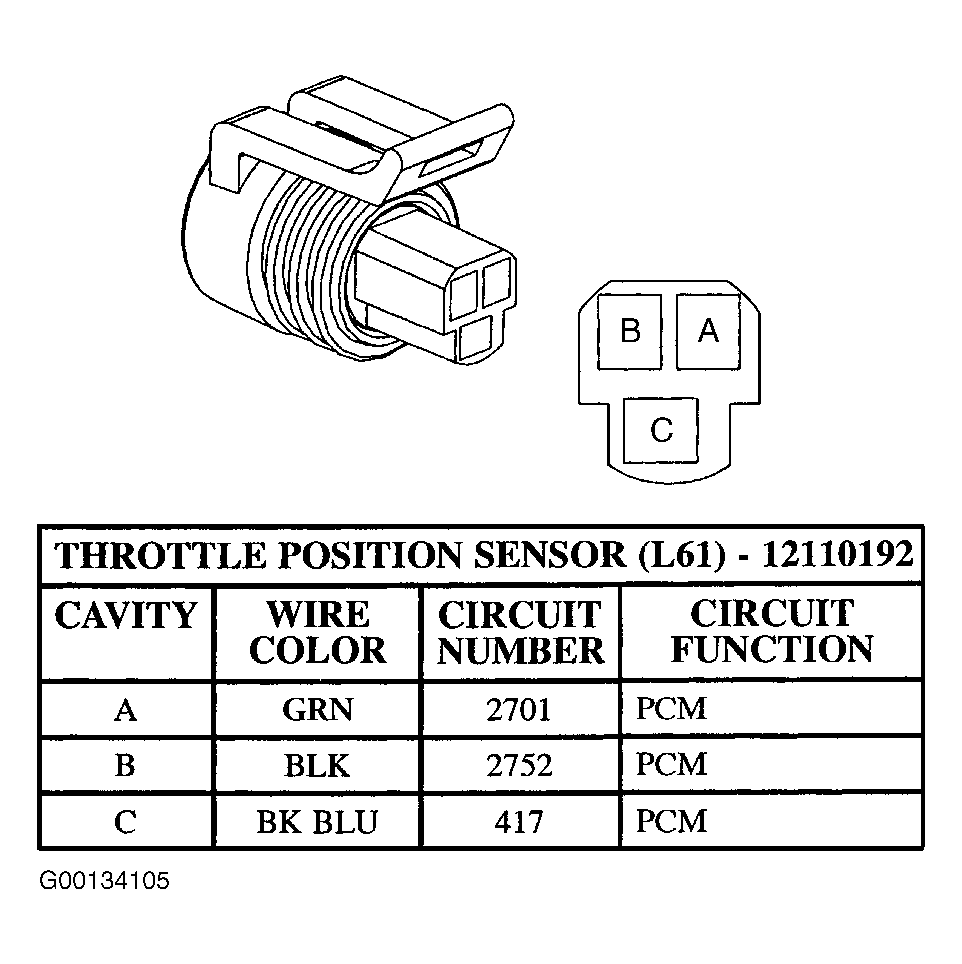 B A
C

THROTTLE POSITION SENSOR (L61) - 12110192

| CAVITY | WIRE COLOR | CIRCUIT NUMBER | CIRCUIT FUNCTION |
|---|---|---|---|
| A | GRN | 2701 | PCM |
| B | BLK | 2752 | PCM |
| C | BK BLU | 417 | PCM |

G00134105