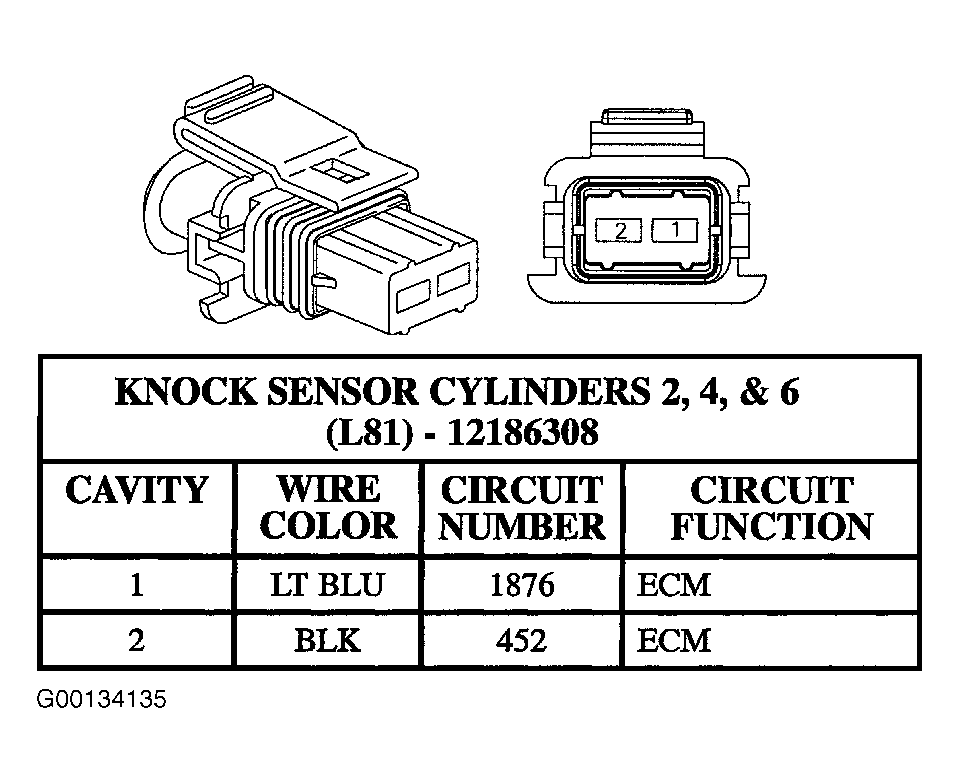 2 1

KNOCK SENSOR CYLINDERS 2, 4, & 6
(L81) - 12186308

| CAVITY | WIRE COLOR | CIRCUIT NUMBER | CIRCUIT FUNCTION |
|---|---|---|---|
| 1 | LT BLU | 1876 | ECM |
| 2 | BLK | 452 | ECM |

G00134135