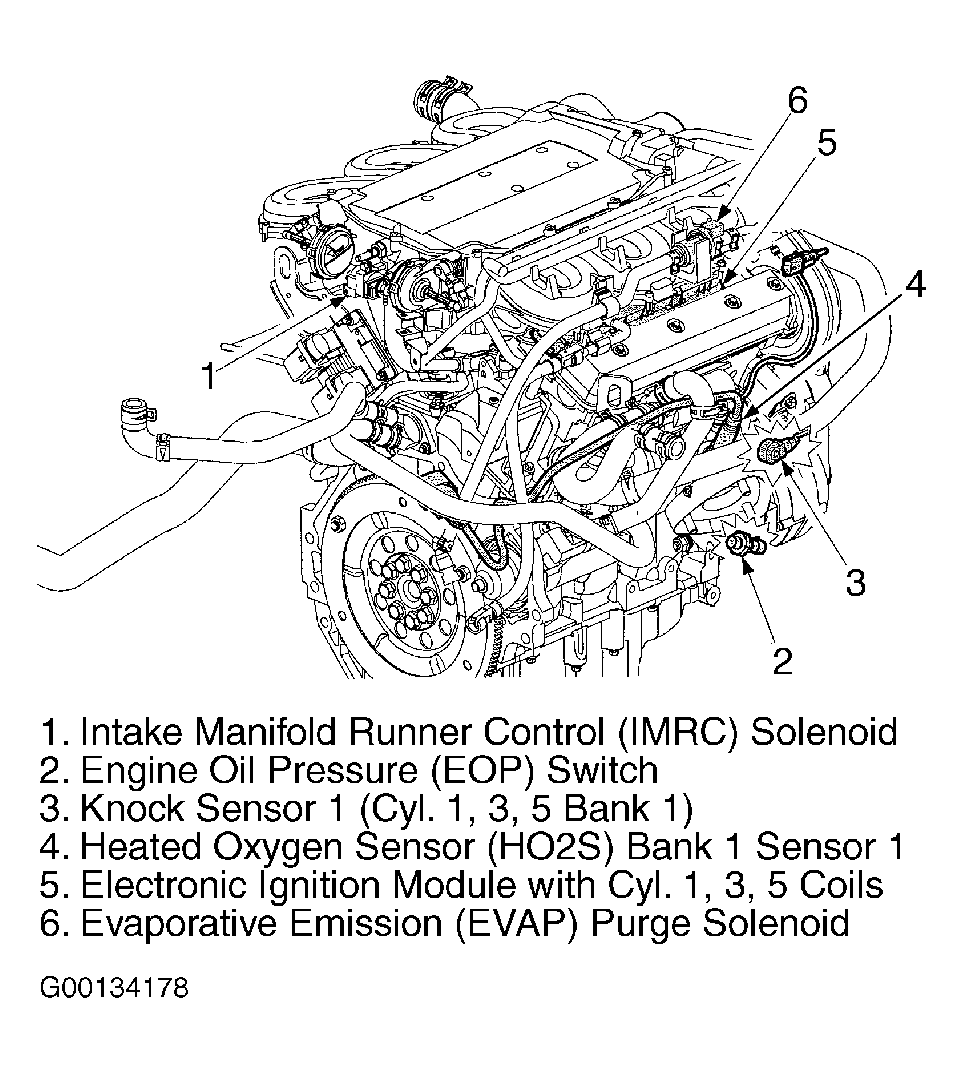 6
5
4
1
3
2

1. Intake Manifold Runner Control (IMRC) Solenoid
2. Engine Oil Pressure (EOP) Switch
3. Knock Sensor 1 (Cyl. 1, 3, 5 Bank 1)
4. Heated Oxygen Sensor (HO2S) Bank 1 Sensor 1
5. Electronic Ignition Module with Cyl. 1, 3, 5 Coils
6. Evaporative Emission (EVAP) Purge Solenoid

G00134178