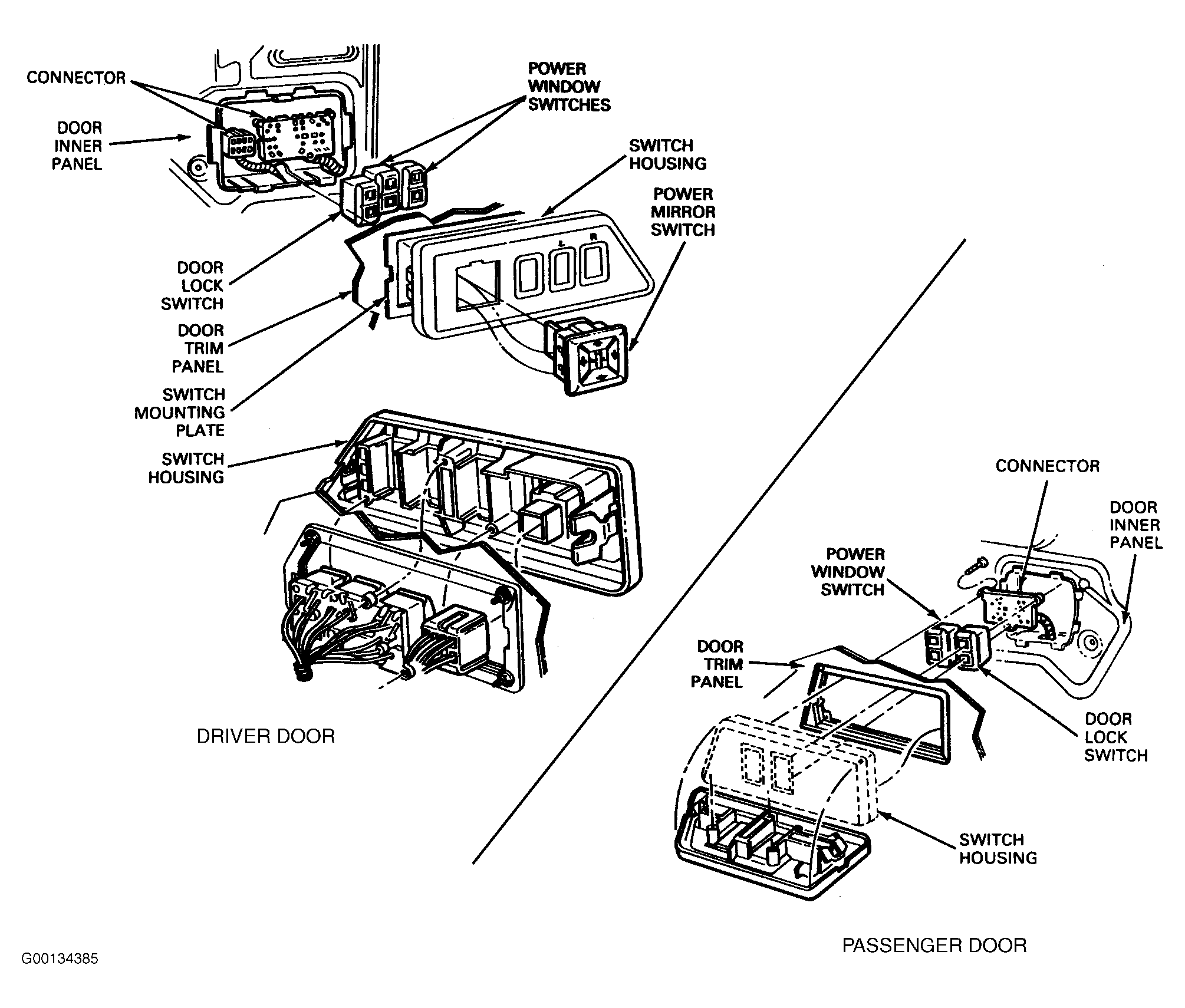 CONNECTOR

POWER WINDOW SWITCHES

DOOR INNER PANEL

SWITCH HOUSING

POWER MIRROR SWITCH

L

R

DOOR LOCK SWITCH

DOOR TRIM PANEL

SWITCH MOUNTING PLATE

SWITCH HOUSING

DRIVER DOOR

CONNECTOR

DOOR INNER PANEL

POWER WINDOW SWITCH

DOOR TRIM PANEL

DOOR LOCK SWITCH

SWITCH HOUSING

PASSENGER DOOR

G00134385