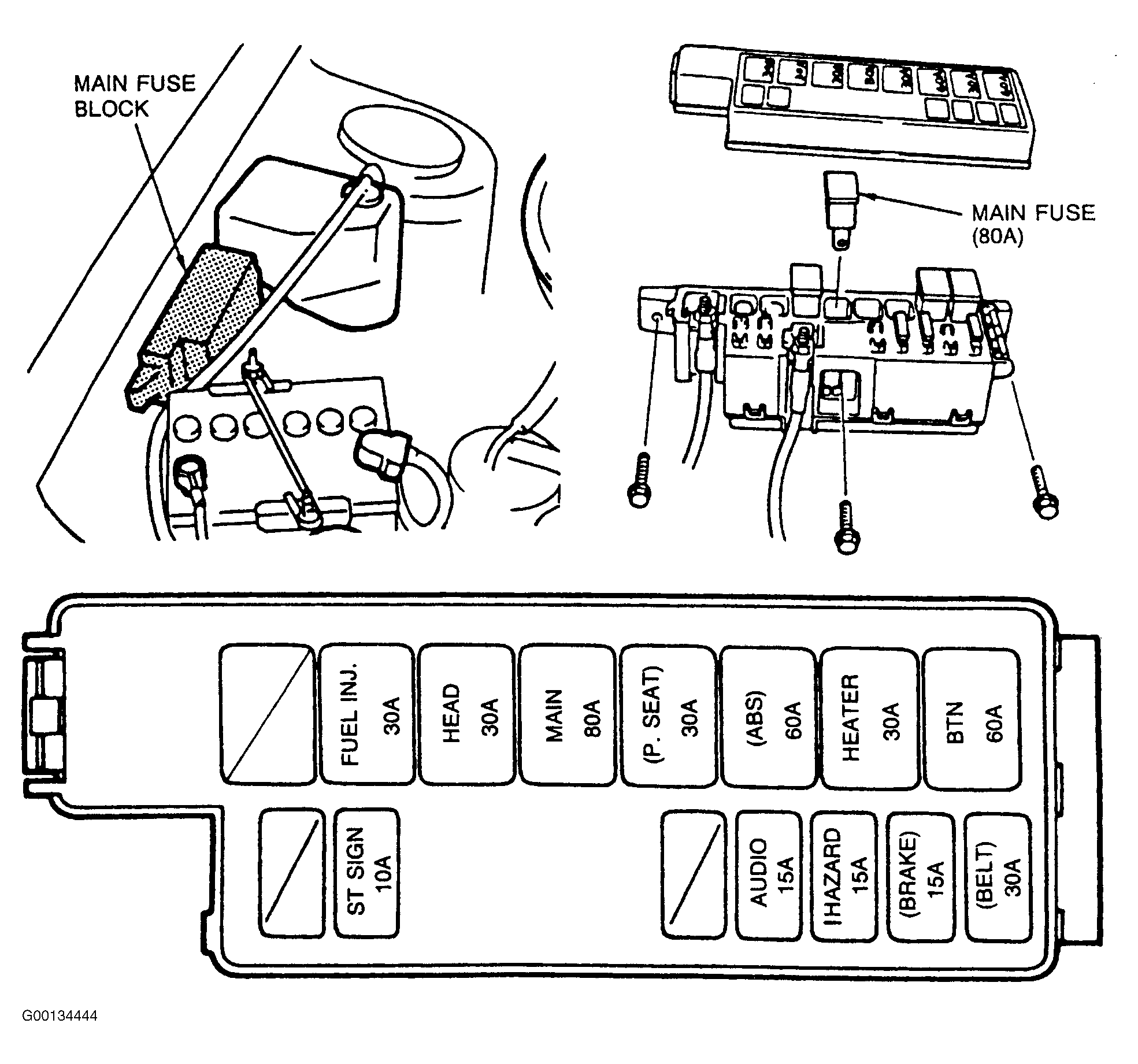 MAIN FUSE BLOCK

MAIN FUSE (80A)

FUEL INJ. 30A

HEAD 30A

MAIN 80A

(P. SEAT) 30A

(ABS) 60A

HEATER 30A

BTN 60A

ST SIGN 10A

AUDIO 15A

HAZARD 15A

(BRAKE) 15A

(BELT) 30A

G00134444