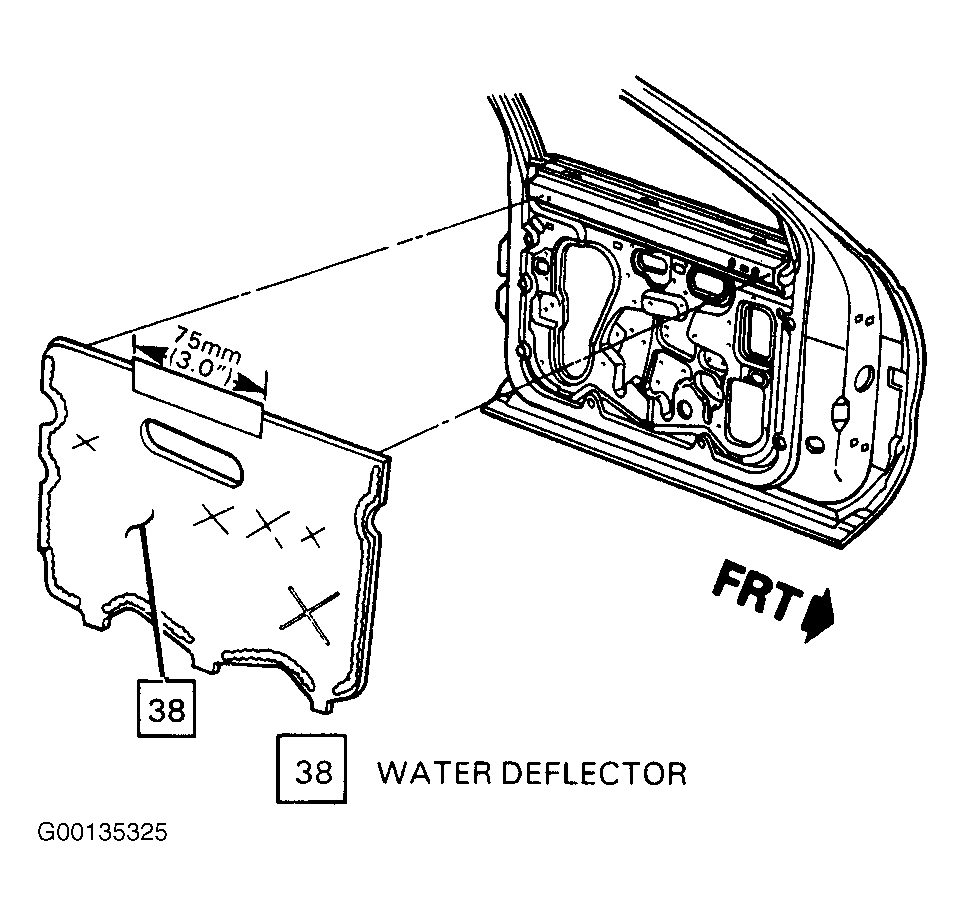 75mm
(3.0")

FRT

38

38 WATER DEFLECTOR

G00135325