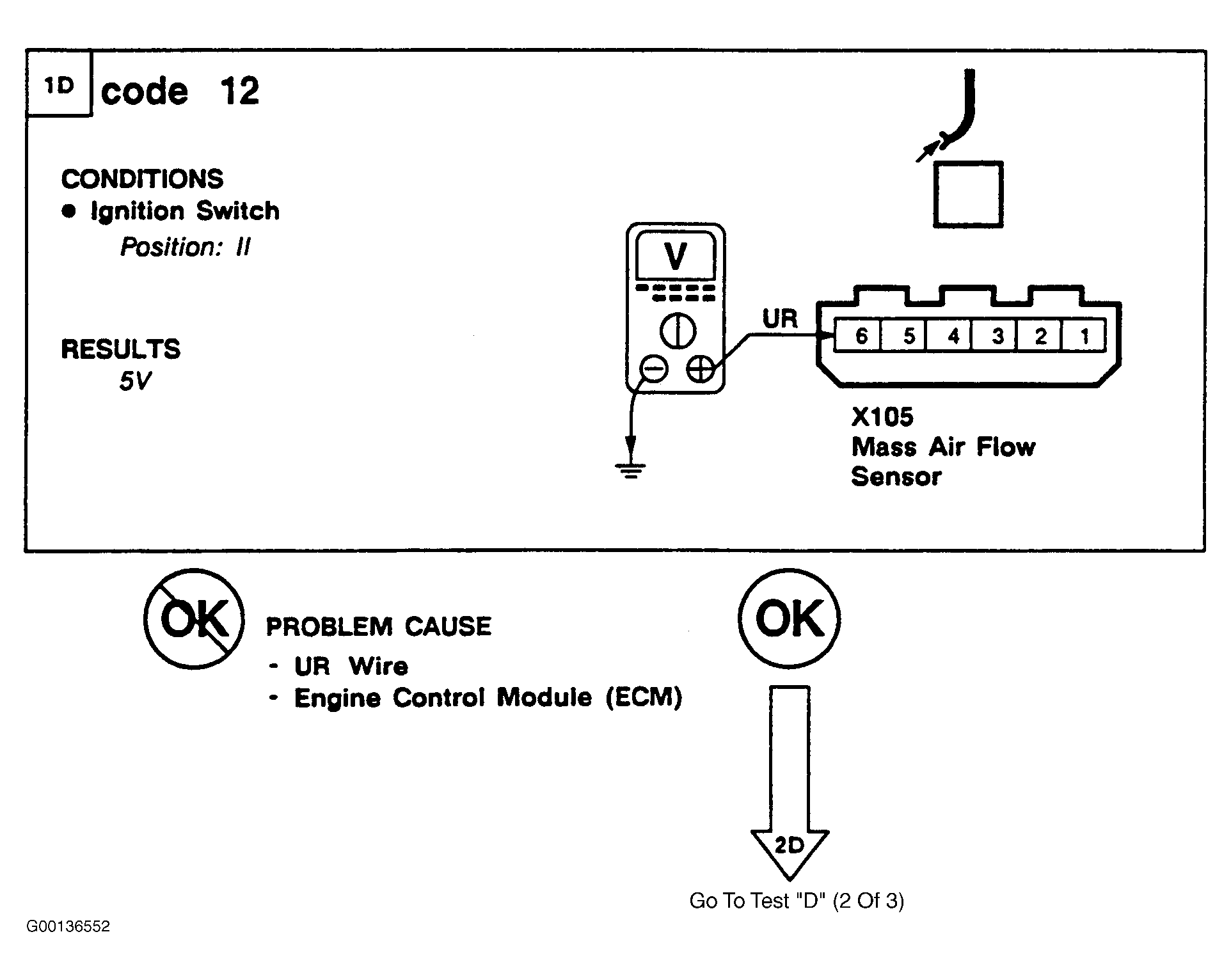 1D code 12

CONDITIONS
● Ignition Switch
Position: II

RESULTS
5V

V

UR

6 5 4 3 2 1

X105
Mass Air Flow
Sensor

OK

PROBLEM CAUSE
- UR Wire
- Engine Control Module (ECM)

OK

2D

Go To Test "D" (2 Of 3)

G00136552