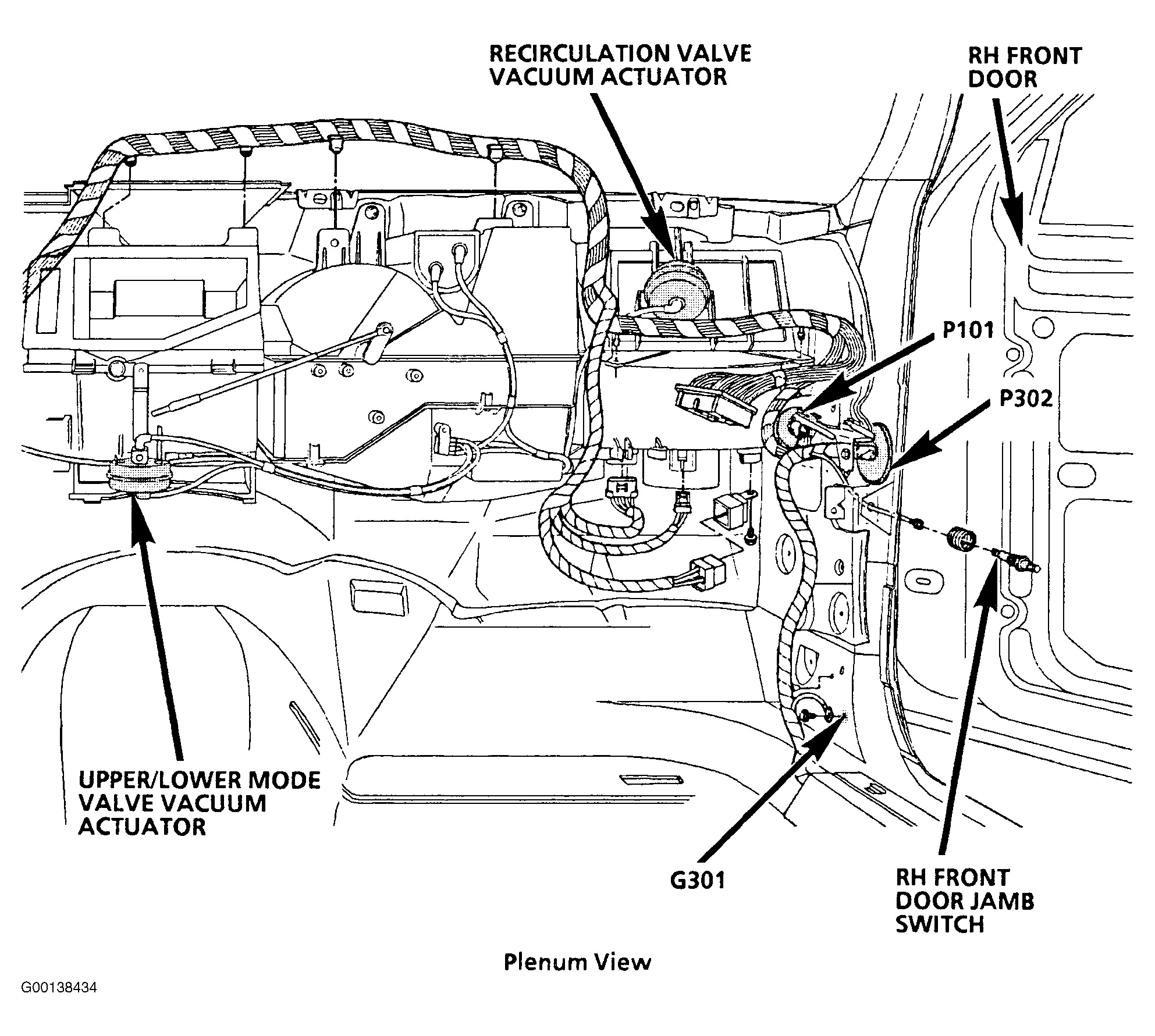 RECIRCULATION VALVE VACUUM ACTUATOR

RH FRONT DOOR

P101

P302

UPPER/LOWER MODE VALVE VACUUM ACTUATOR

G301

RH FRONT DOOR JAMB SWITCH

Plenum View

G00138434