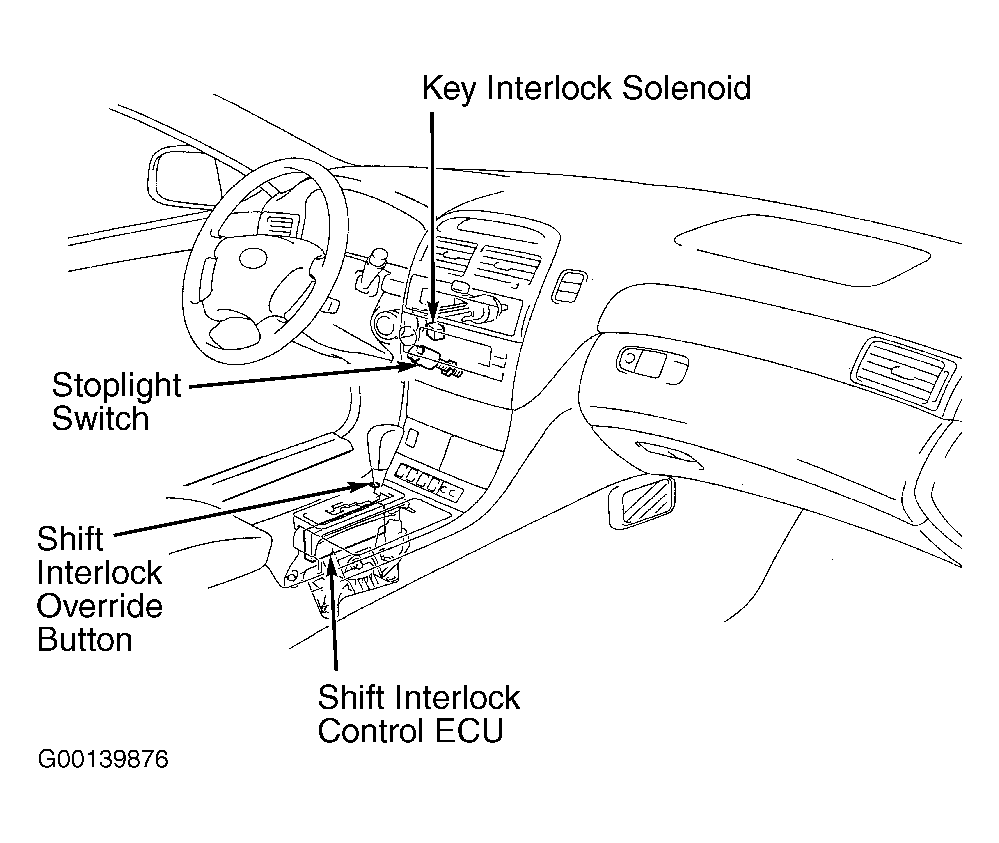 Key Interlock Solenoid

Stoplight Switch

Shift Interlock Override Button

Shift Interlock Control ECU

G00139876